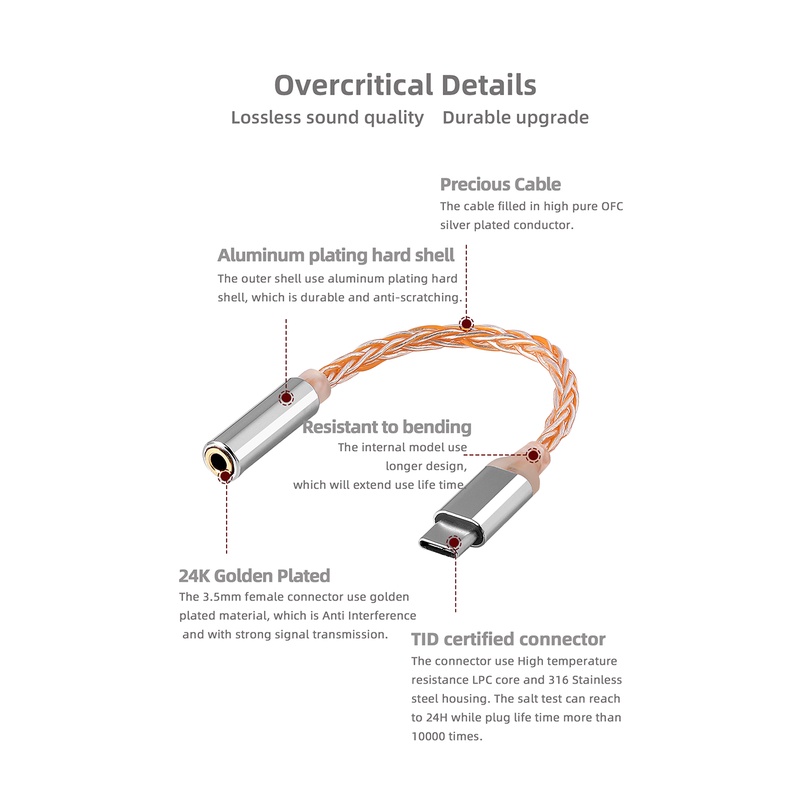 Overcritical Details

Lossless sound quality    Durable upgrade

Precious Cable

The cable filled in high pure OFC silver plated conductor.

Aluminum plating hard shell

The outer shell use aluminum plating hard shell, which is durable and anti-scratching.

Resistant to bending

The internal model use longer design, which will extend use life time

24K Golden Plated

The 3.5mm female connector use golden plated material, which is Anti Interference and with strong signal transmission.

TID certified connector

The connector use High temperature resistance LPC core and 316 Stainless steel housing. The salt test can reach to 24H while plug life time more than 10000 times.