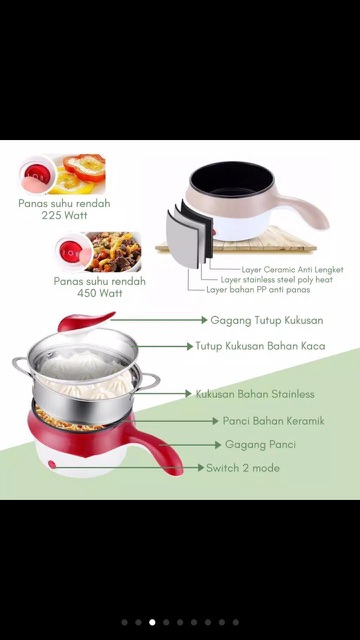 Panas suhu rendah
225 Watt

Panas suhu rendah
450 Watt

Layer Ceramic Anti Lengket
Layer stainless steel poly heat
Layer bahan PP anti panas

Gagang Tutup Kukusan
Tutup Kukusan Bahan Kaca
Kukusan Bahan Stainless
Panci Bahan Keramik
Gagang Panci
Switch 2 mode