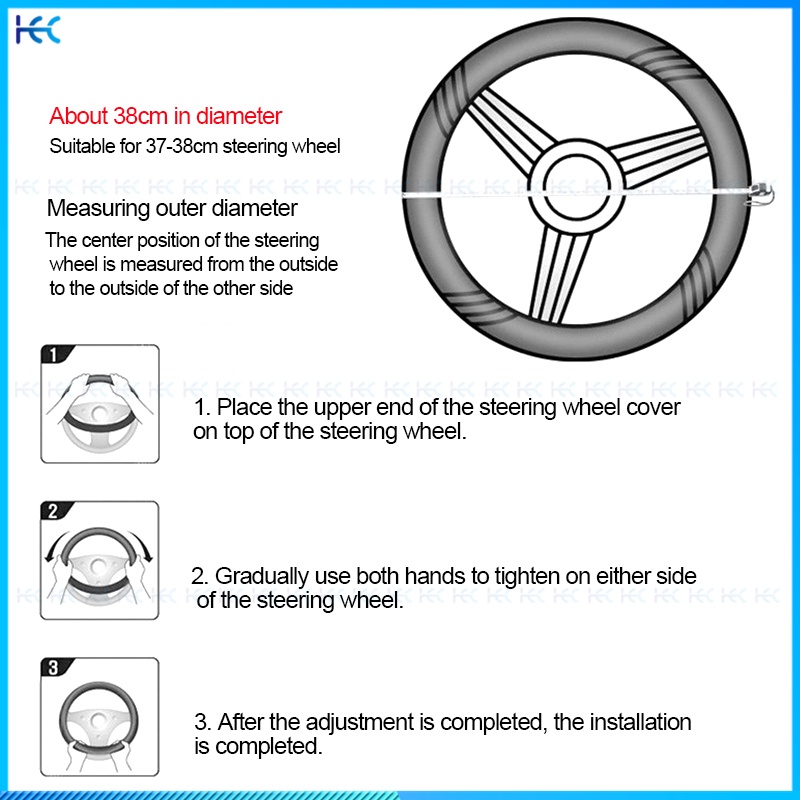 HEC

About 38cm in diameter
Suitable for 37-38cm steering wheel

Measuring outer diameter
The center position of the steering wheel is measured from the outside to the outside of the other side

1

1. Place the upper end of the steering wheel cover on top of the steering wheel.

2

2. Gradually use both hands to tighten on either side of the steering wheel.

3

3. After the adjustment is completed, the installation is completed.