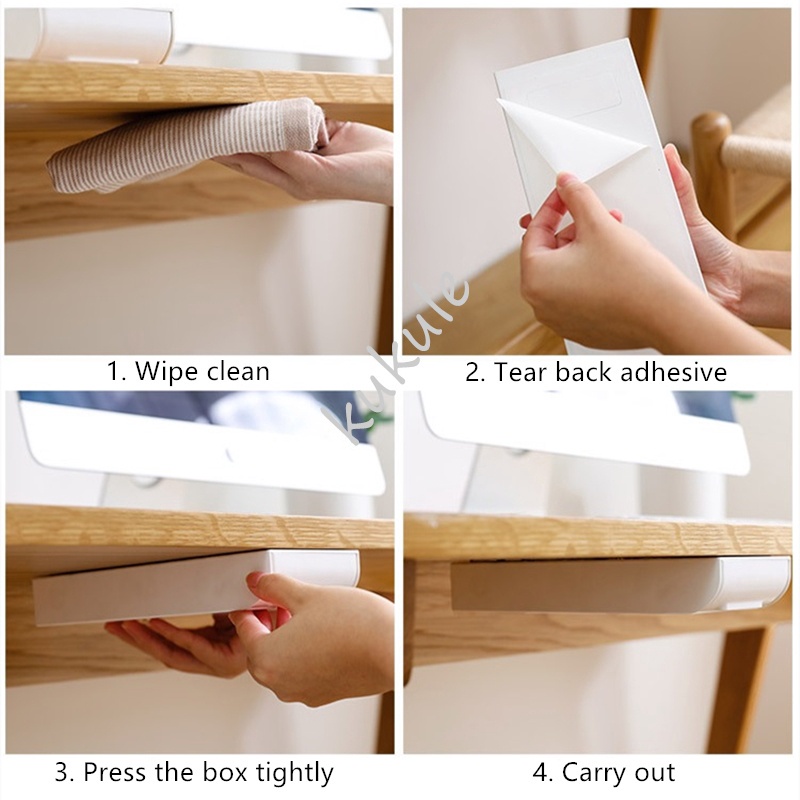 1. Wipe clean

2. Tear back adhesive

kukule

3. Press the box tightly

4. Carry out