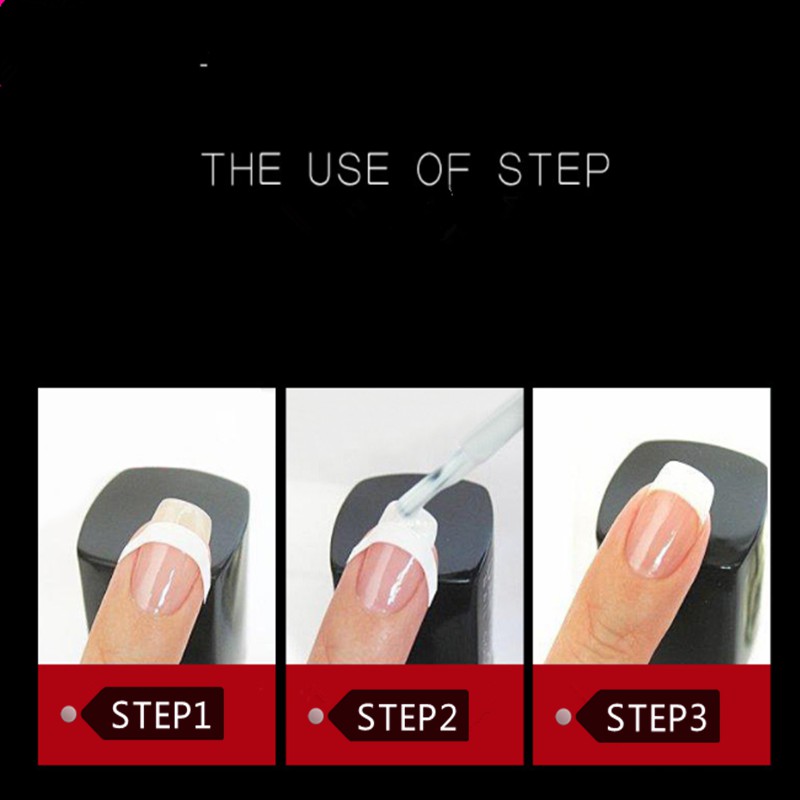 THE USE OF STEP

STEP1

STEP2

STEP3