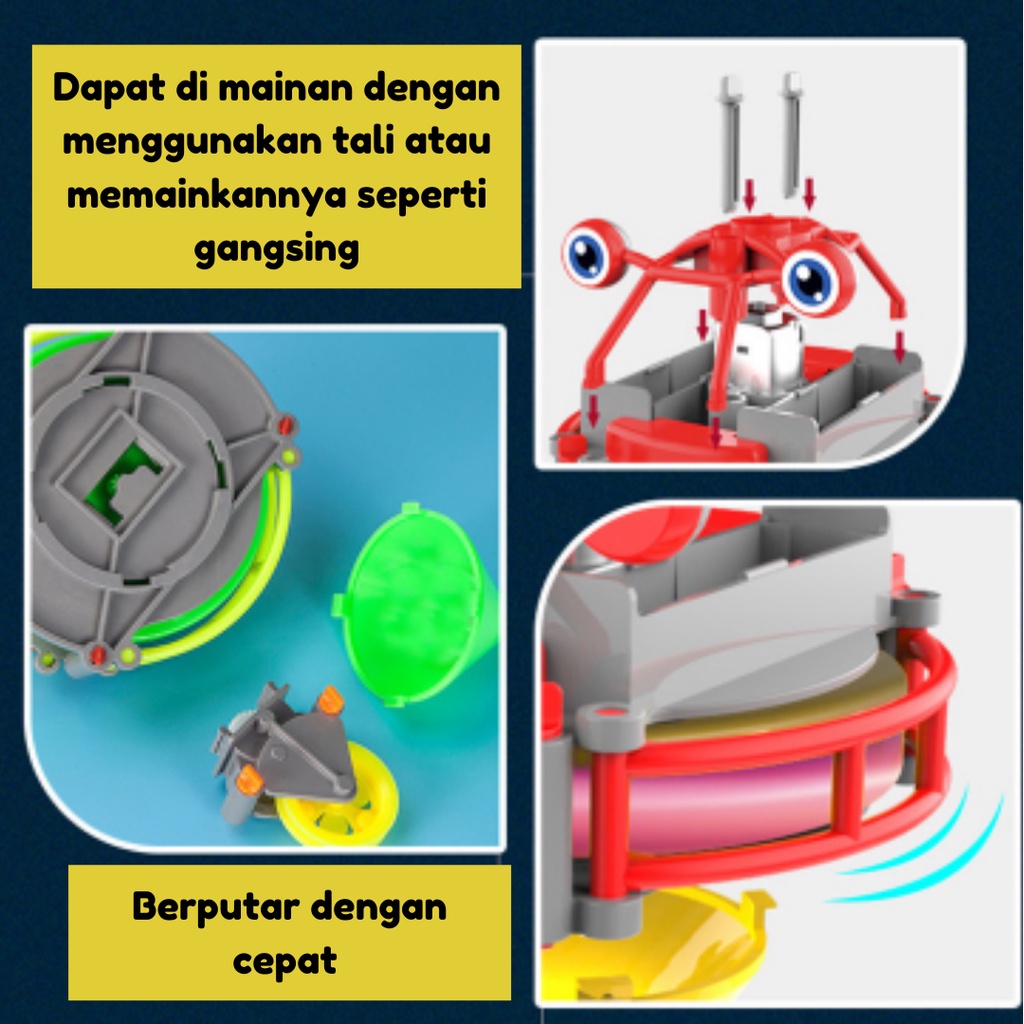 Dapat di mainan dengan menggunakan tali atau memainkannya seperti gangsing

Berputar dengan cepat