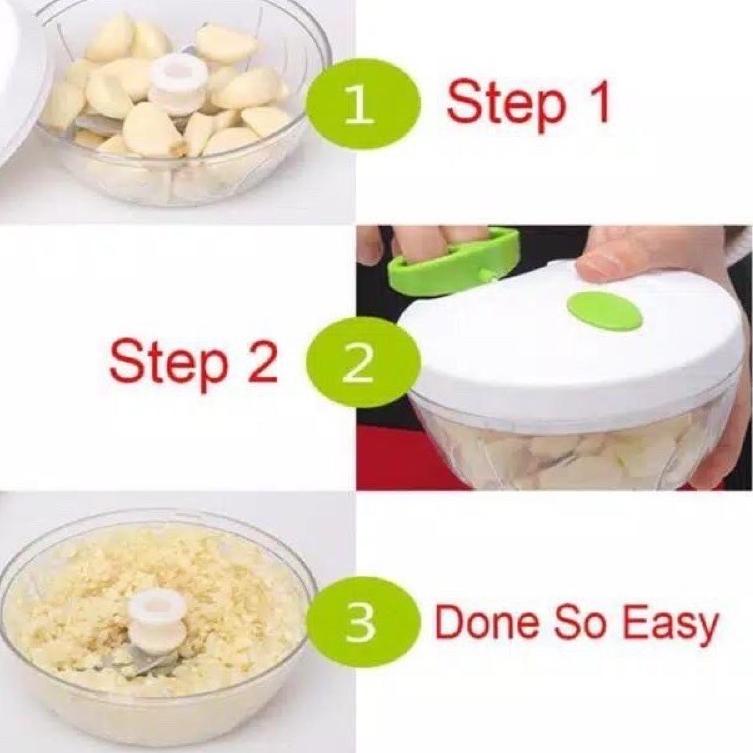 1 Step 1

Step 2 2

3 Done So Easy