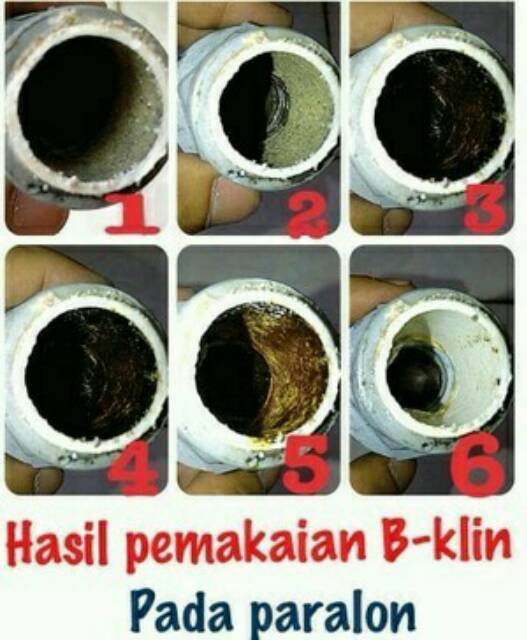 1 2 3
4 5 6

Hasil pemakaian B-klin
Pada paralon