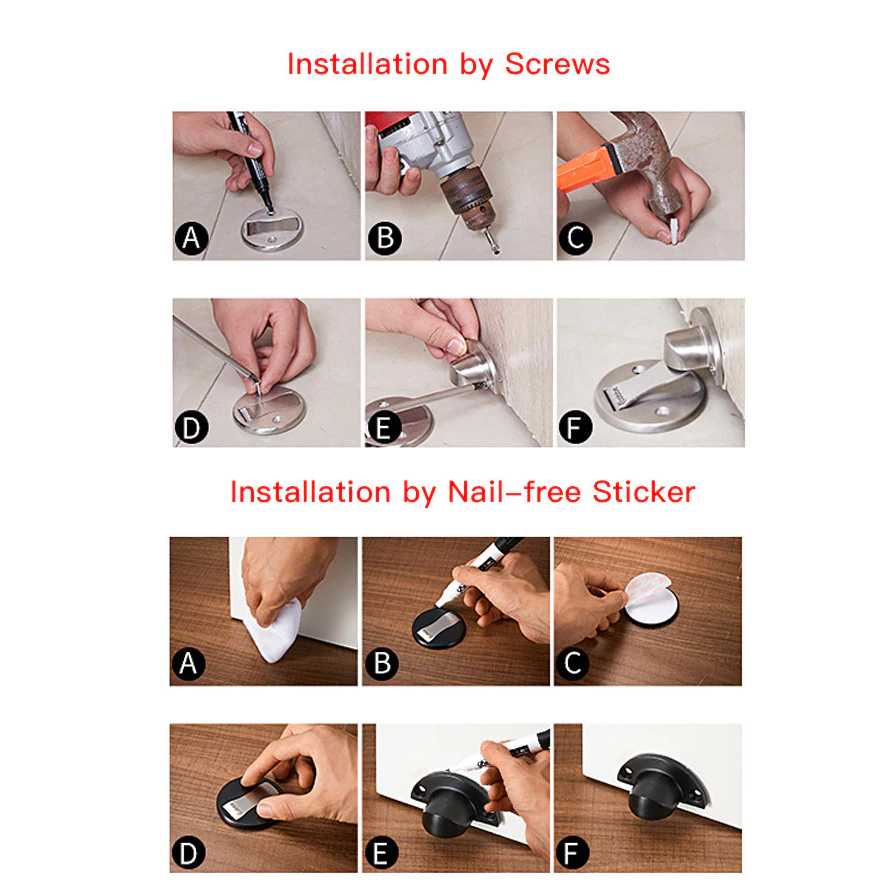 Installation by Screws

A B C

D E F

Installation by Nail-free Sticker

A B C

D E F