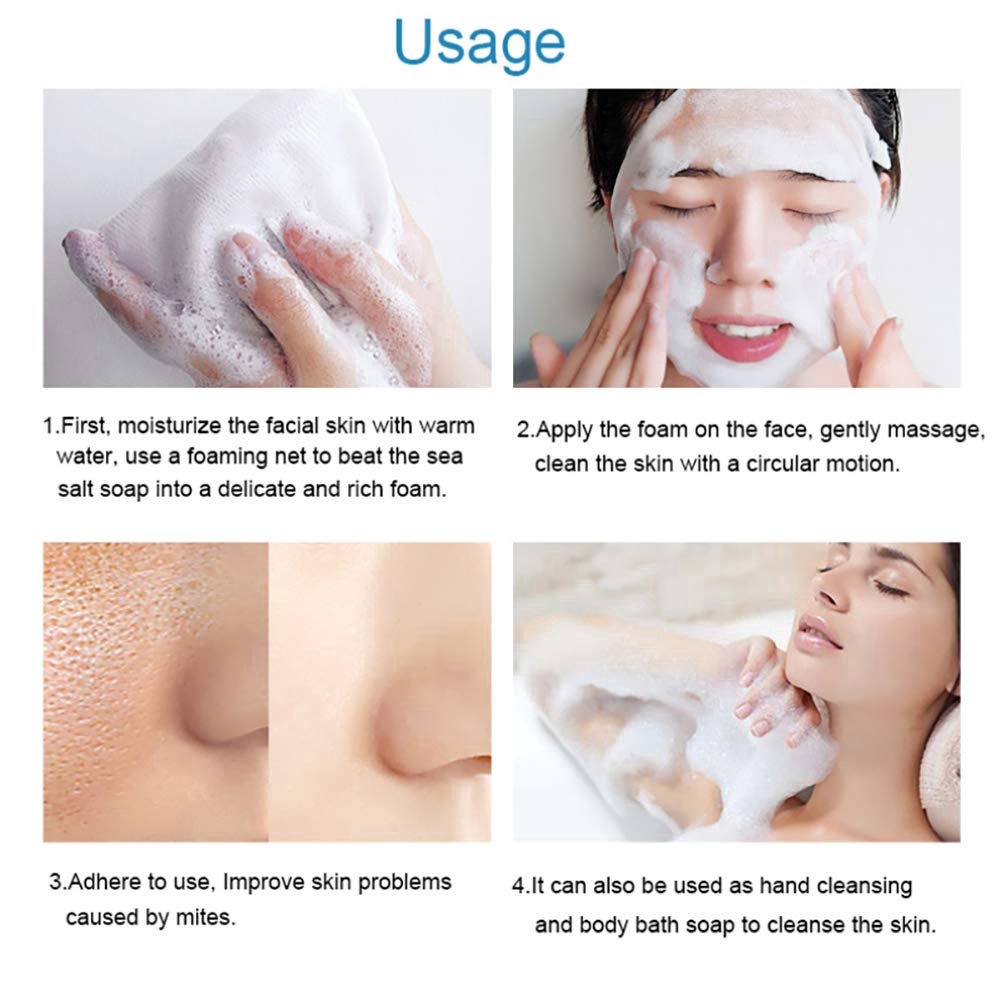 Usage

1.First, moisturize the facial skin with warm water, use a foaming net to beat the sea salt soap into a delicate and rich foam.

2.Apply the foam on the face, gently massage, clean the skin with a circular motion.

3.Adhere to use, Improve skin problems caused by mites.

4.It can also be used as hand cleansing and body bath soap to cleanse the skin.