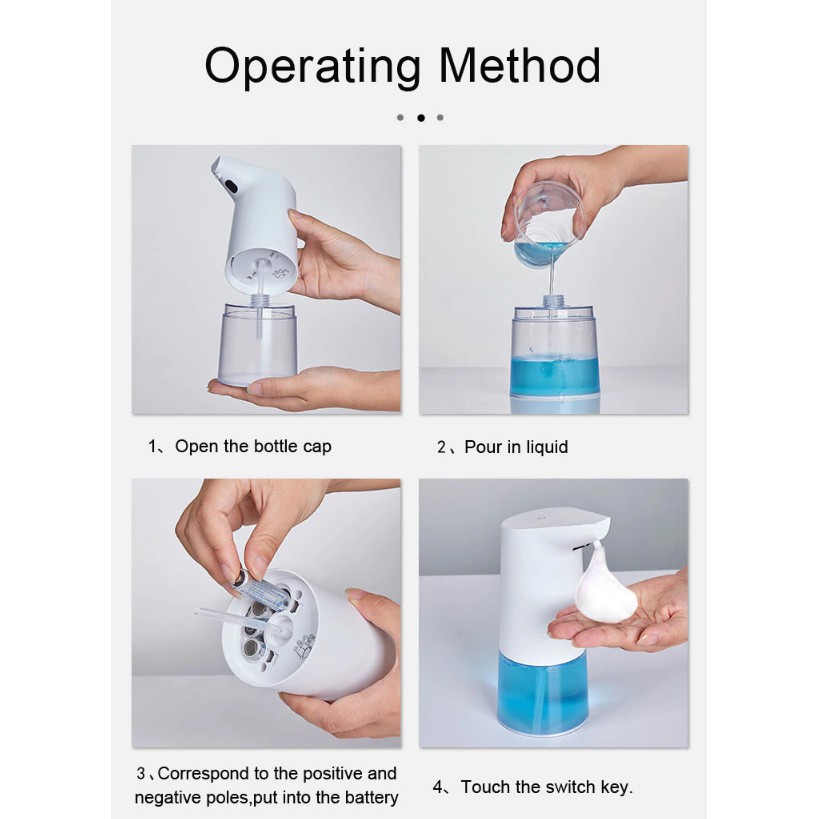 Operating Method

1、Open the bottle cap

2、Pour in liquid

3、Correspond to the positive and negative poles,put into the battery

4、Touch the switch key.