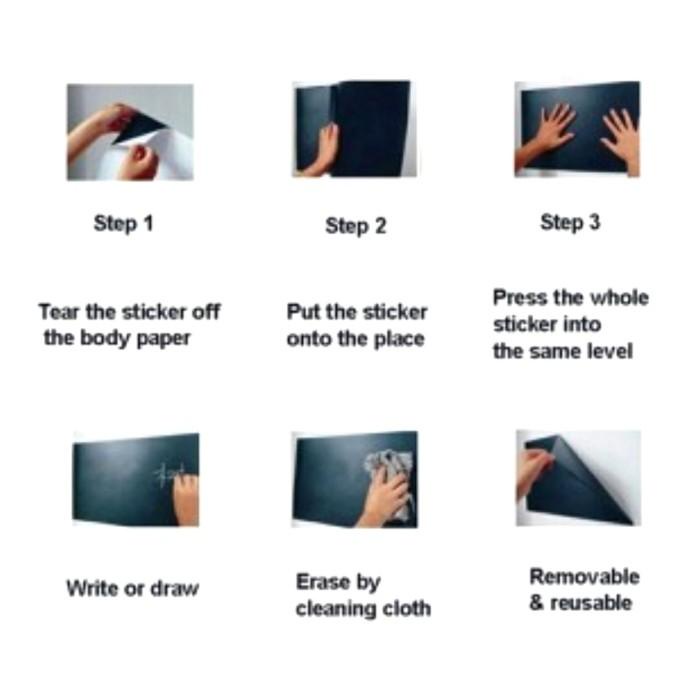 Step 1

Tear the sticker off the body paper

Step 2

Put the sticker onto the place

Step 3

Press the whole sticker into the same level

Write or draw

Erase by cleaning cloth

Removable & reusable