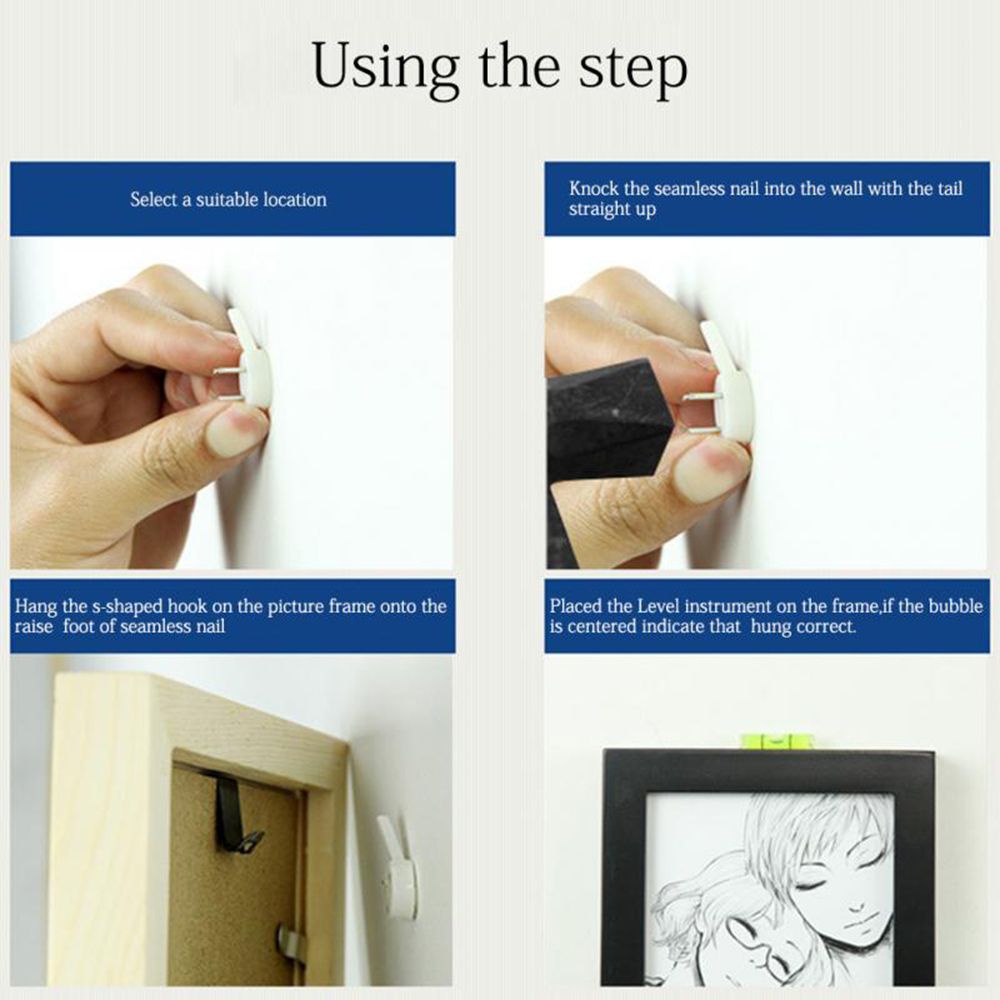 Using the step

Select a suitable location

Knock the seamless nail into the wall with the tail straight up

Hang the s-shaped hook on the picture frame onto the raise foot of seamless nail

Placed the Level instrument on the frame,if the bubble is centered indicate that hung correct.