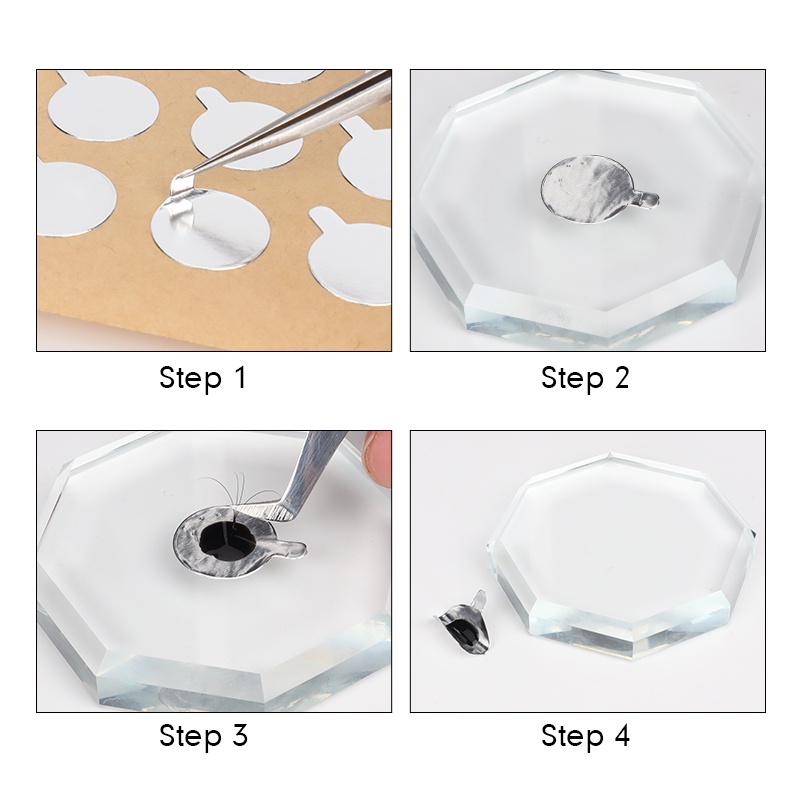 Step 1

Step 2

Step 3

Step 4