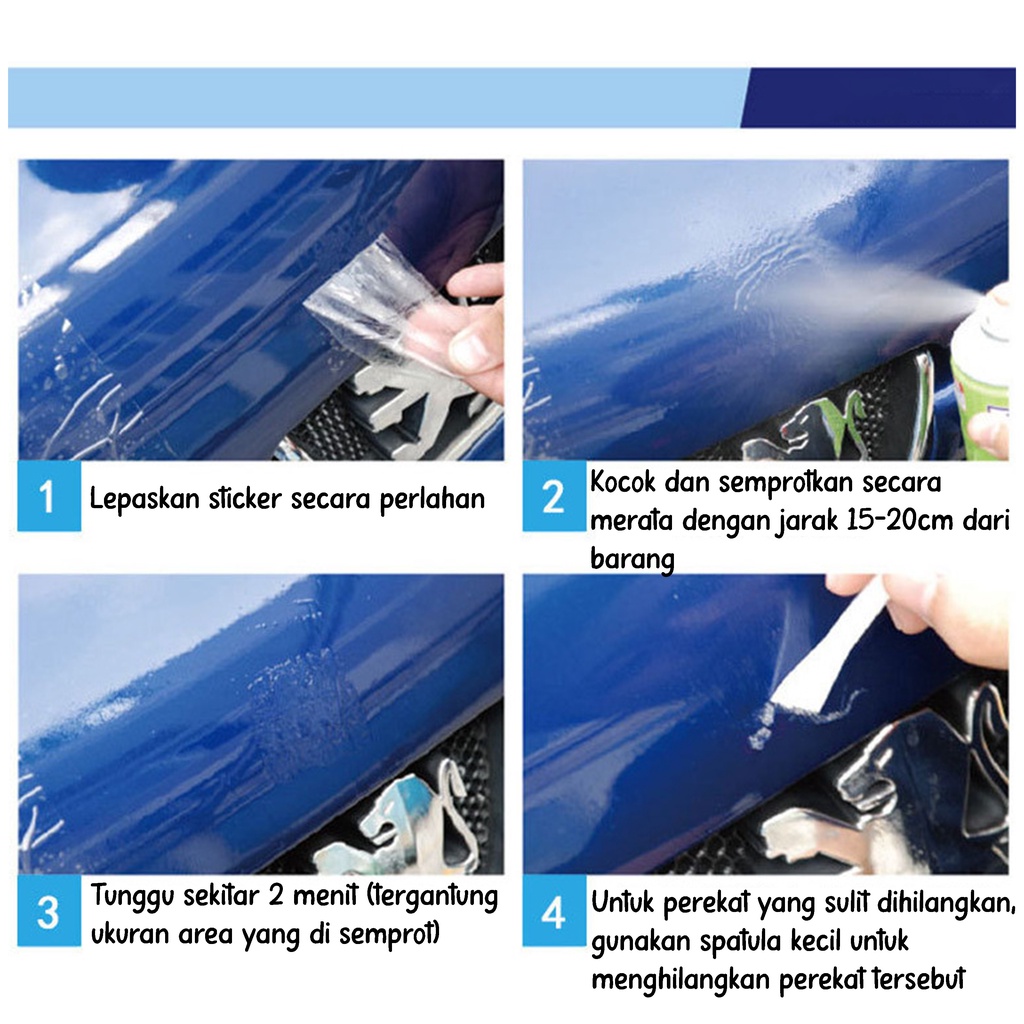 1 Lepaskan sticker secara perlahan

2 Kocok dan semprotkan secara merata dengan jarak 15-20cm dari barang

3 Tunggu sekitar 2 menit (tergantung ukuran area yang di semprot)

4 Untuk perekat yang sulit dihilangkan, gunakan spatula kecil untuk menghilangkan perekat tersebut