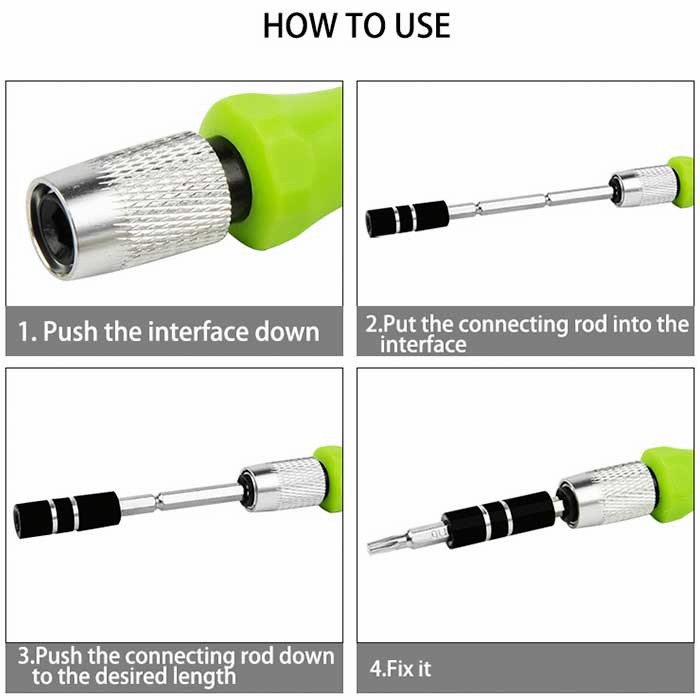 HOW TO USE

1. Push the interface down

2.Put the connecting rod into the interface

3.Push the connecting rod down to the desired length

4.Fix it