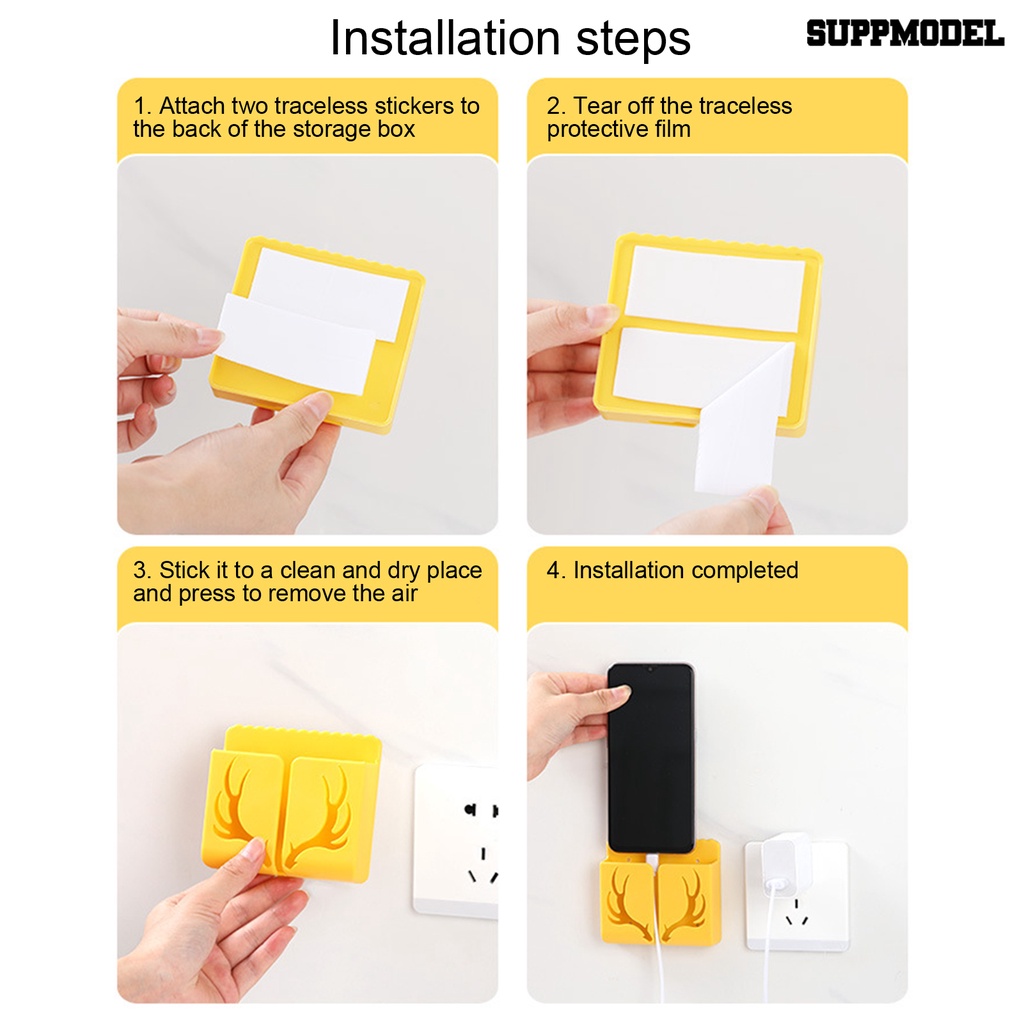 Installation steps

SUPPMODEL

1. Attach two traceless stickers to the back of the storage box

2. Tear off the traceless protective film

3. Stick it to a clean and dry place and press to remove the air

4. Installation completed