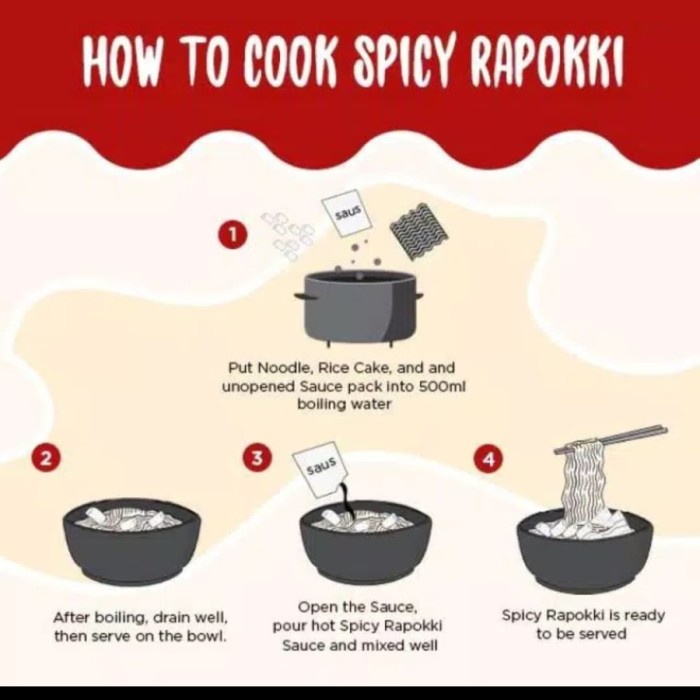 HOW TO COOK SPICY RAPOKKI

1

saus

Put Noodle, Rice Cake, and and unopened Sauce pack into 500ml boiling water

2

After boiling, drain well, then serve on the bowl.

3

saus

Open the Sauce, pour hot Spicy Rapokki Sauce and mixed well

4

Spicy Rapokki is ready to be served