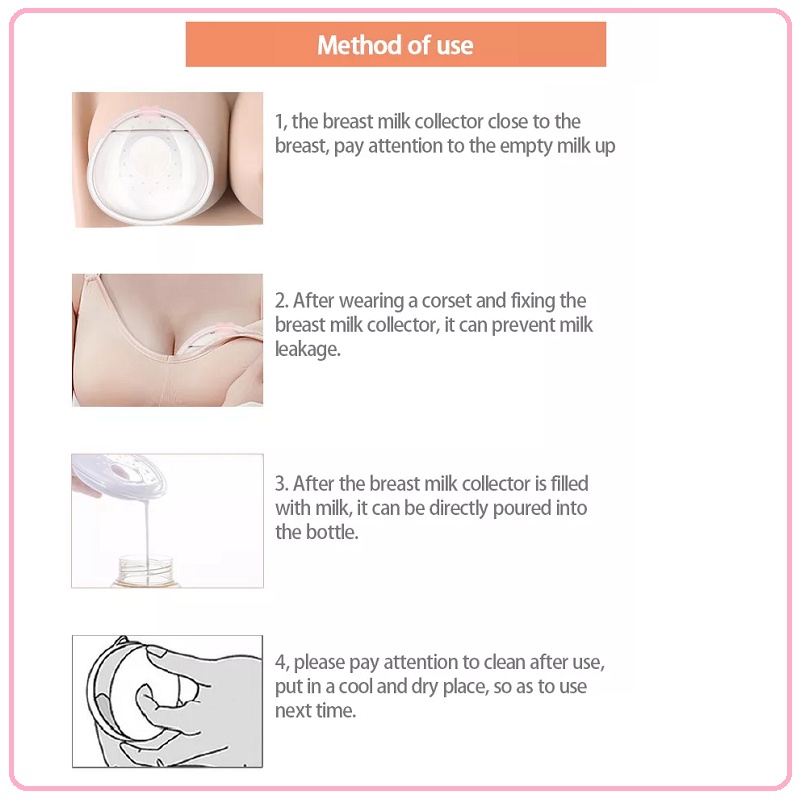 Method of use

1, the breast milk collector close to the breast, pay attention to the empty milk up

2. After wearing a corset and fixing the breast milk collector, it can prevent milk leakage.

3. After the breast milk collector is filled with milk, it can be directly poured into the bottle.

4, please pay attention to clean after use, put in a cool and dry place, so as to use next time.