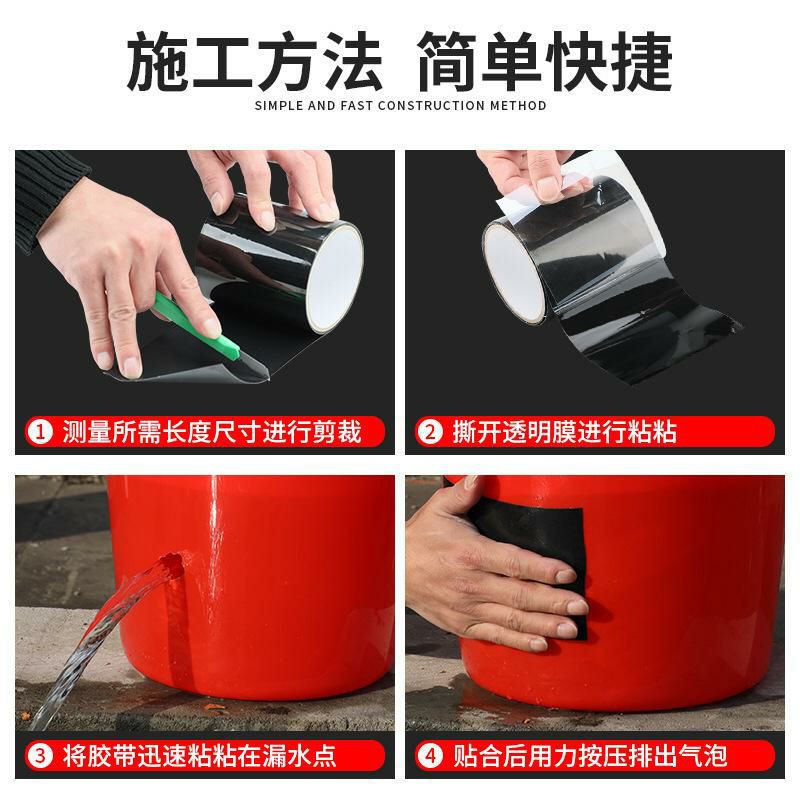 施工方法 简单快捷

SIMPLE AND FAST CONSTRUCTION METHOD

1 测量所需长度尺寸进行剪裁

2 撕开透明膜进行粘粘

3 将胶带迅速粘粘在漏水点

4 贴合后用力按压排出气泡