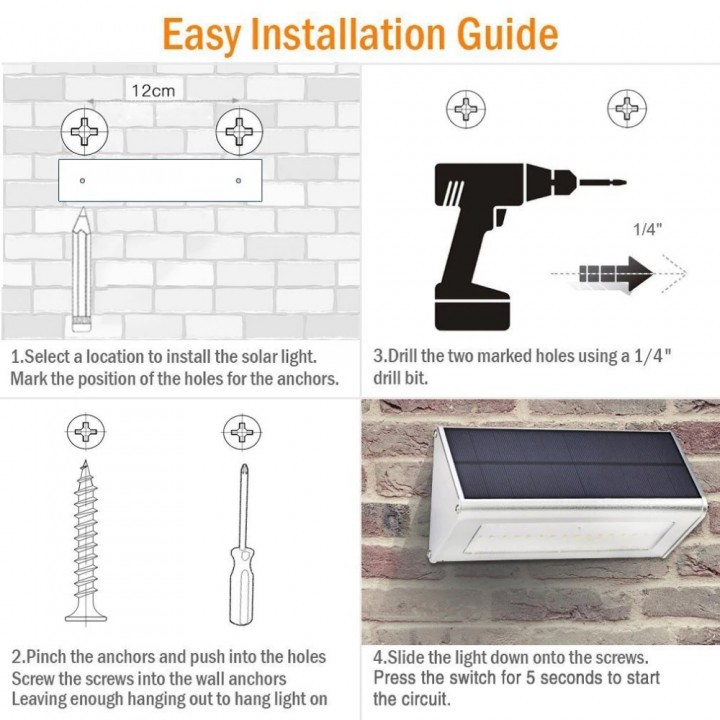 Easy Installation Guide

12cm

1.Select a location to install the solar light. Mark the position of the holes for the anchors.

1/4"

3.Drill the two marked holes using a 1/4" drill bit.

2.Pinch the anchors and push into the holes
Screw the screws into the wall anchors
Leaving enough hanging out to hang light on

4.Slide the light down onto the screws.
Press the switch for 5 seconds to start the circuit.