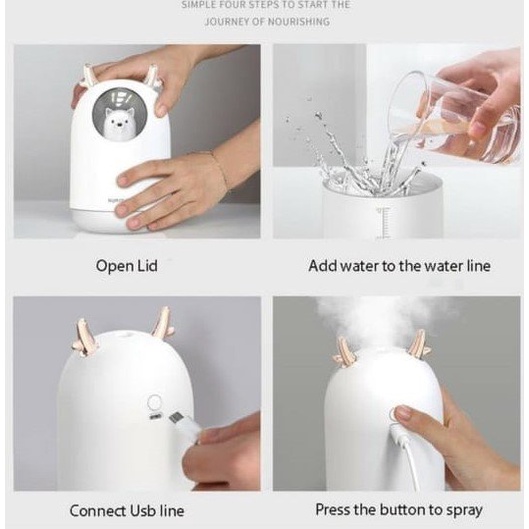 SIMPLE FOUR STEPS TO START THE
JOURNEY OF NOURISHING

Open Lid

Add water to the water line

Connect Usb line

Press the button to spray