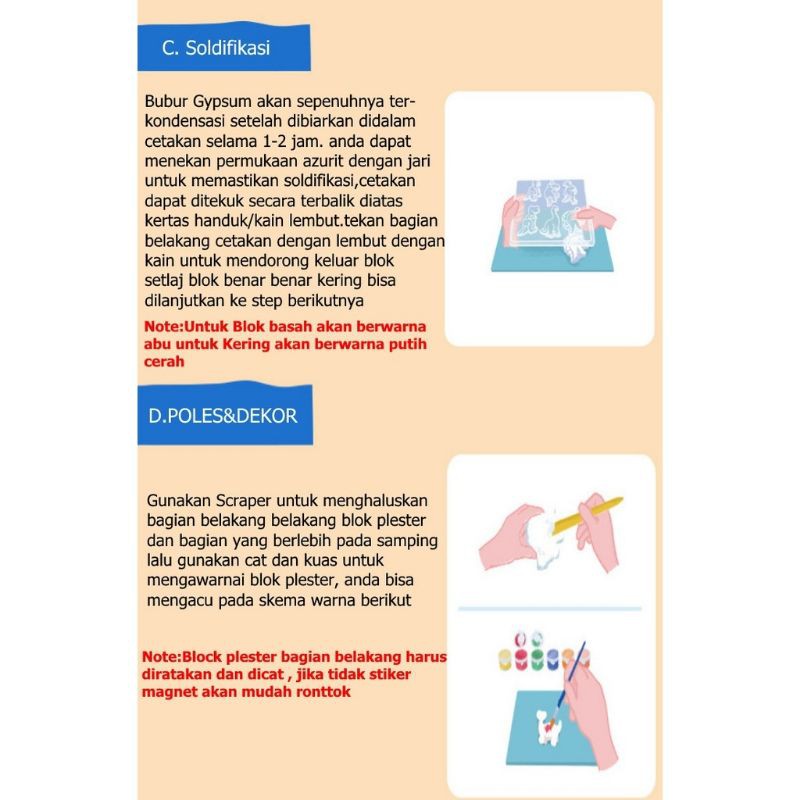 C. Soldifikasi

Bubur Gypsum akan sepenuhnya terkondensasi setelah dibiarkan didalam cetakan selama 1-2 jam. anda dapat menekan permukaan azurit dengan jari untuk memastikan soldifikasi,cetakan dapat ditekuk secara terbalik diatas kertas handuk/kain lembut.tekan bagian belakang cetakan dengan lembut dengan kain untuk mendorong keluar blok setlaj blok benar benar kering bisa dilanjutkan ke step berikutnya

Note:Untuk Blok basah akan berwarna abu untuk Kering akan berwarna putih cerah

D.POLES&DEKOR

Gunakan Scraper untuk menghaluskan bagian belakang belakang blok plester dan bagian yang berlebih pada samping lalu gunakan cat dan kuas untuk mengawarnai blok plester, anda bisa mengacu pada skema warna berikut

Note:Block plester bagian belakang harus diratakan dan dicat , jika tidak stiker magnet akan mudah ronttok