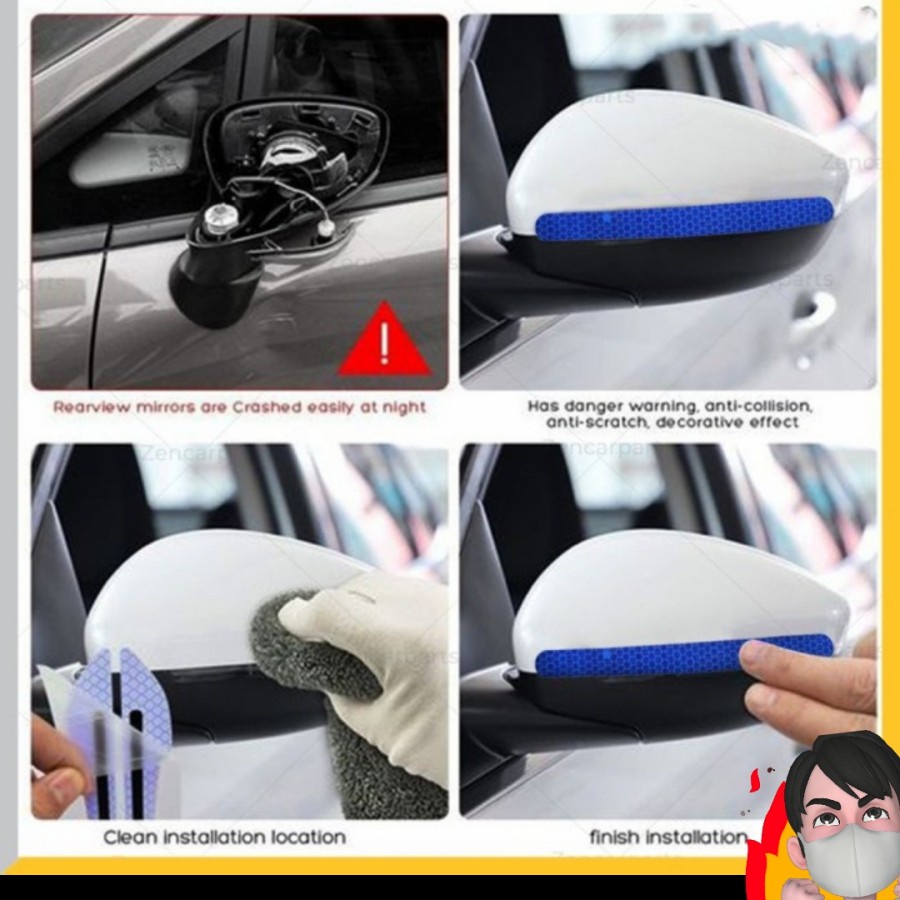 Rearview mirrors are Crashed easily at night

Has danger warning, anti-collision, anti-scratch, decorative effect

Clean installation location

finish installation