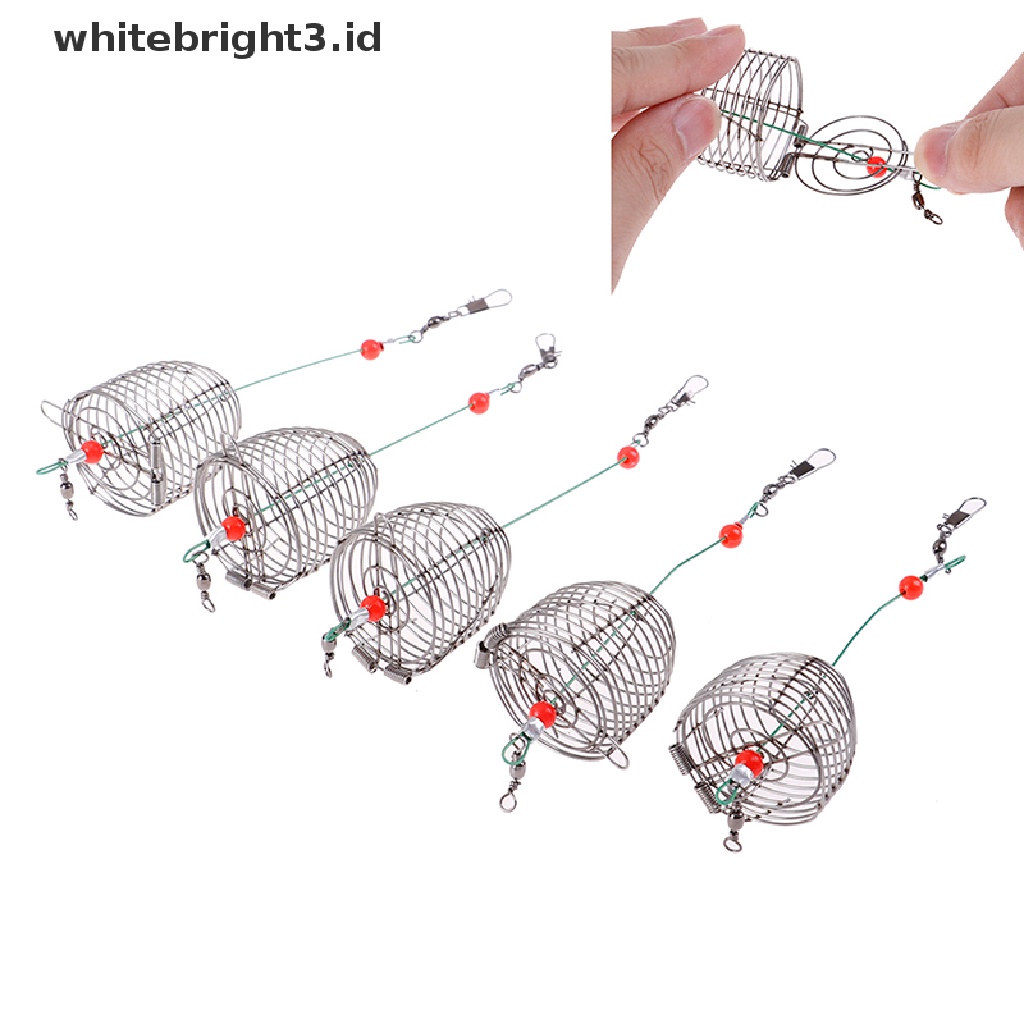 whitebright3.id