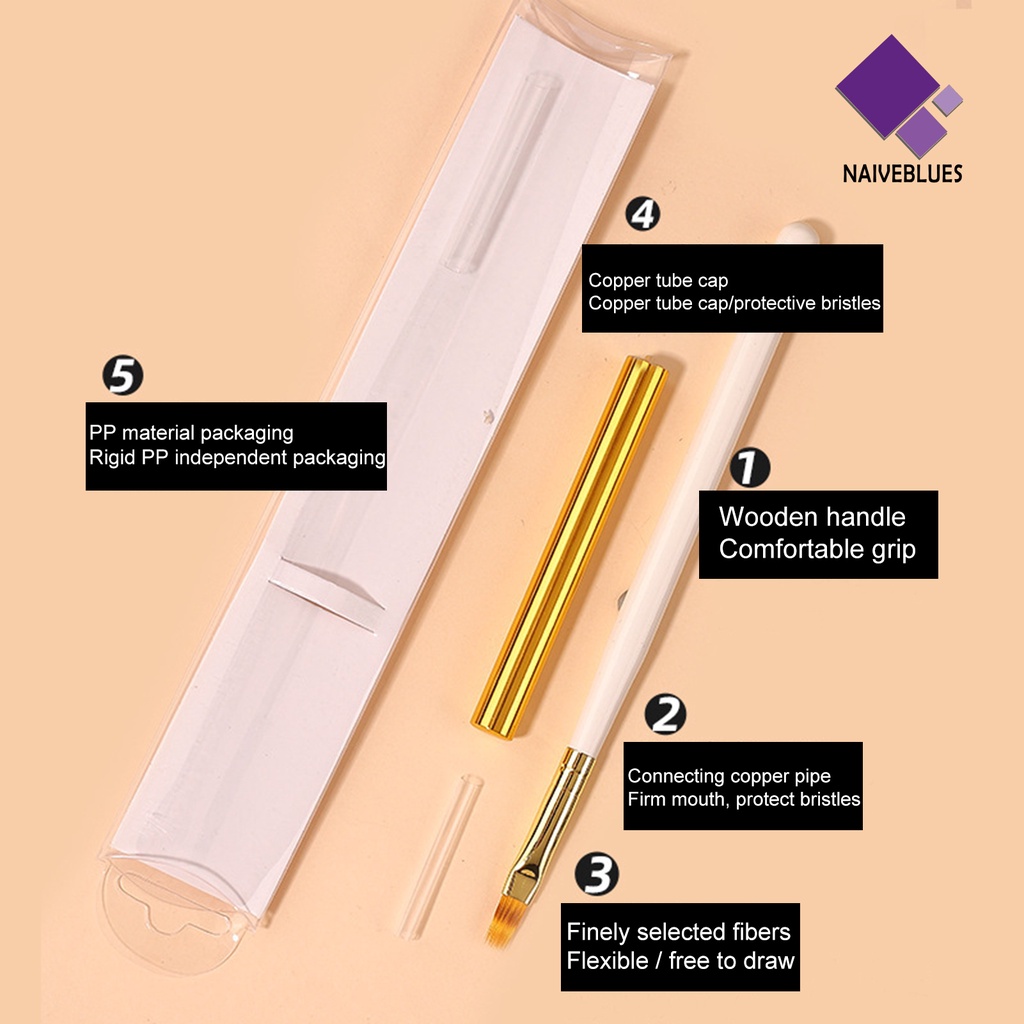 NAIVEBLUES

4
Copper tube cap
Copper tube cap/protective bristles

5
PP material packaging
Rigid PP independent packaging

1
Wooden handle
Comfortable grip

2
Connecting copper pipe
Firm mouth, protect bristles

3
Finely selected fibers
Flexible / free to draw