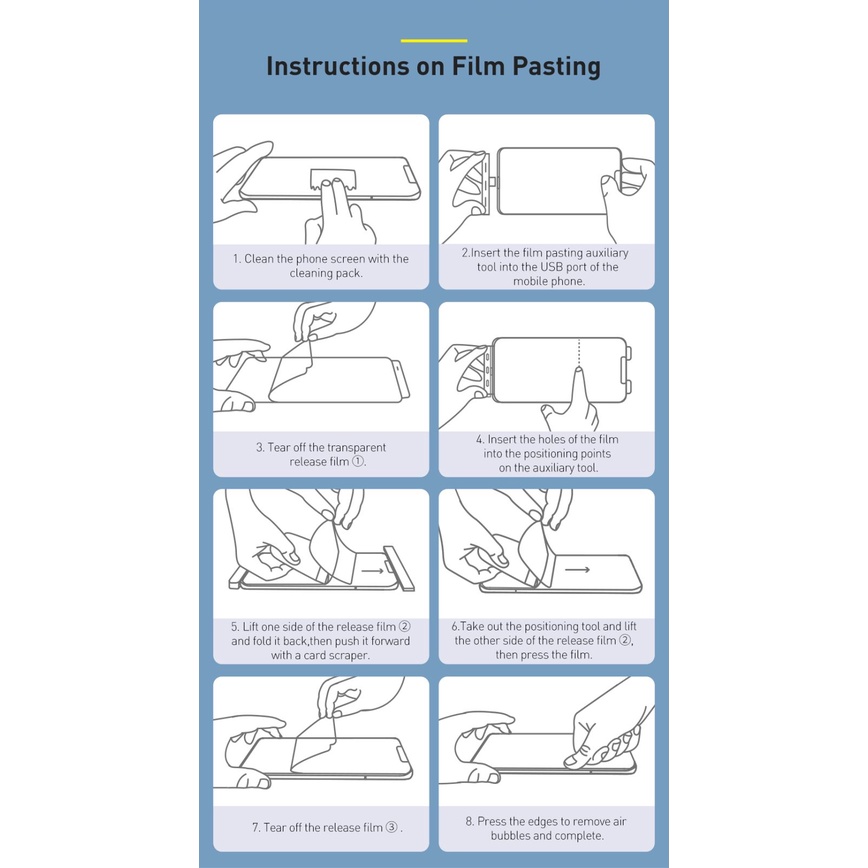 Instructions on Film Pasting

1. Clean the phone screen with the cleaning pack.

2.Insert the film pasting auxiliary tool into the USB port of the mobile phone.

3. Tear off the transparent release film ①.

4. Insert the holes of the film into the positioning points on the auxiliary tool.

5. Lift one side of the release film ② and fold it back,then push it forward with a card scraper.

6.Take out the positioning tool and lift the other side of the release film ②, then press the film.

7. Tear off the release film ③ .

8. Press the edges to remove air bubbles and complete.