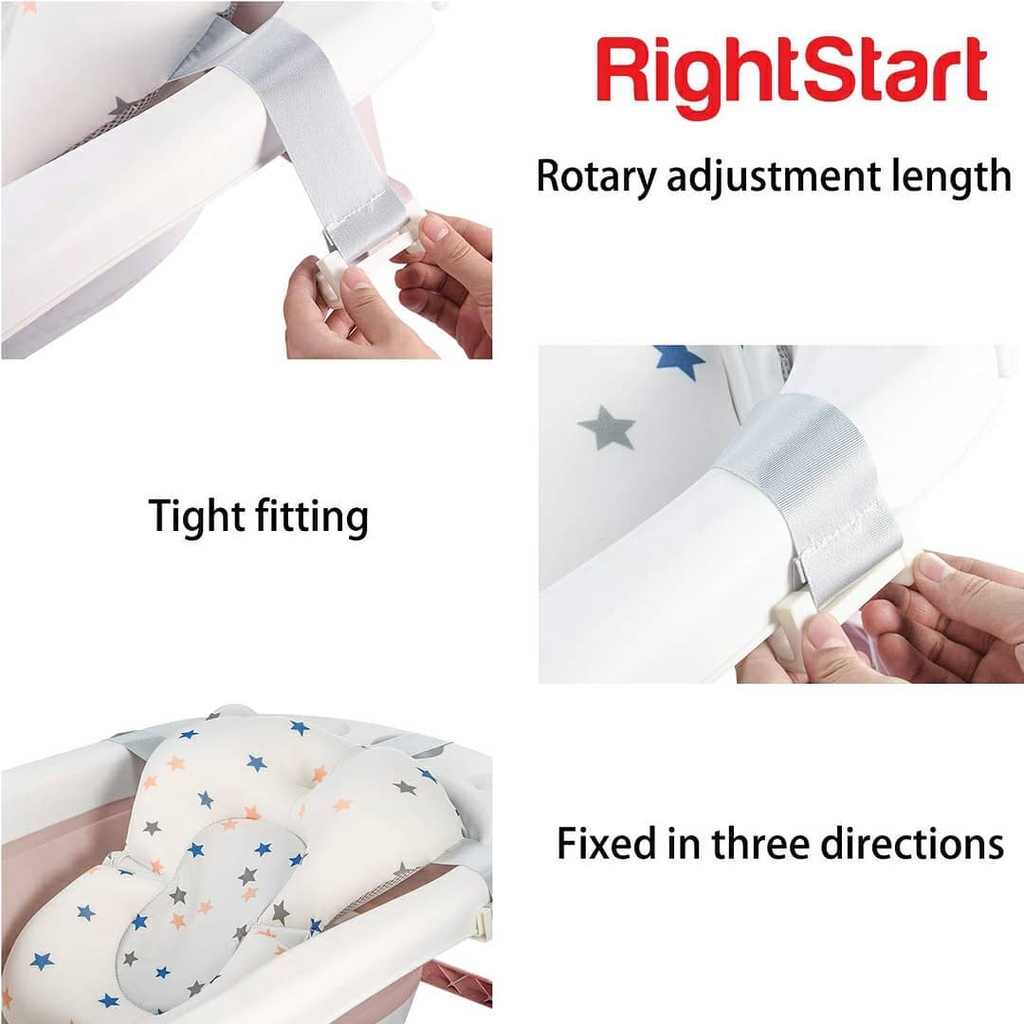 RightStart

Rotary adjustment length

Tight fitting

Fixed in three directions