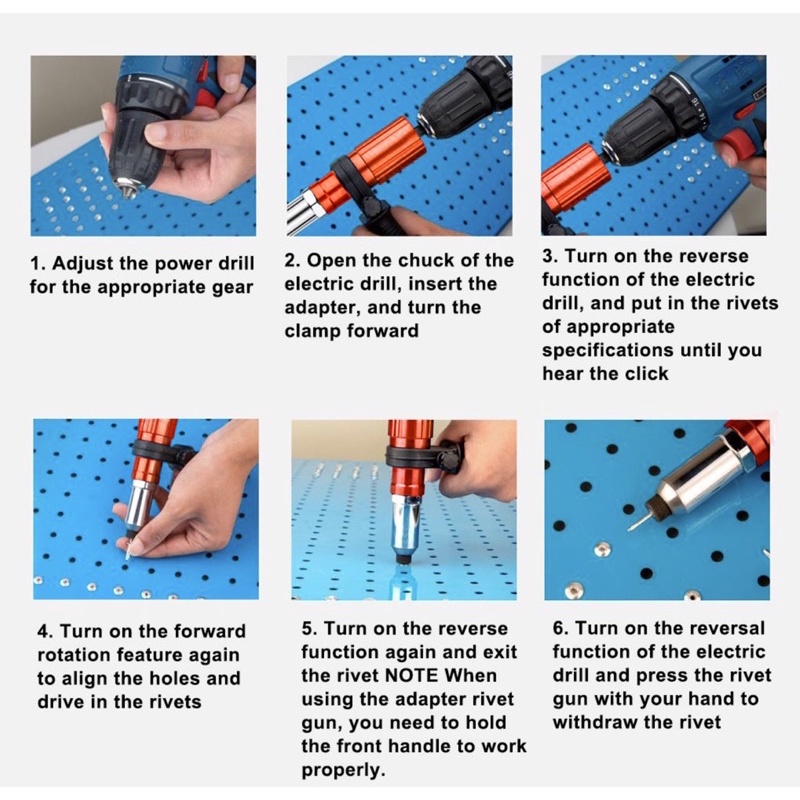 1. Adjust the power drill for the appropriate gear

2. Open the chuck of the electric drill, insert the adapter, and turn the clamp forward

3. Turn on the reverse function of the electric drill, and put in the rivets of appropriate specifications until you hear the click

4. Turn on the forward rotation feature again to align the holes and drive in the rivets

5. Turn on the reverse function again and exit the rivet NOTE When using the adapter rivet gun, you need to hold the front handle to work properly.

6. Turn on the reversal function of the electric drill and press the rivet gun with your hand to withdraw the rivet