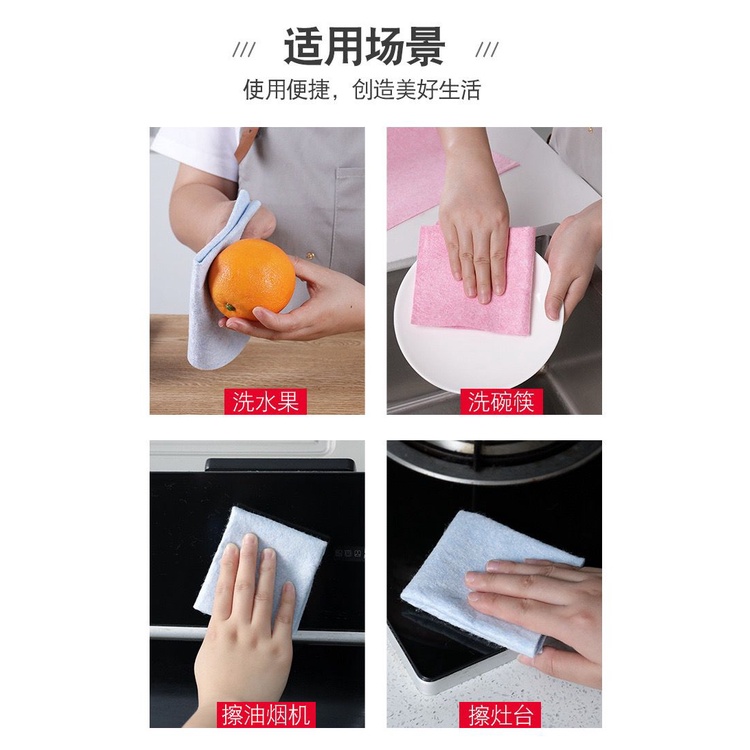 /// 适用场景 ///
使用便捷，创造美好生活

洗水果

洗碗筷

擦油烟机

擦灶台