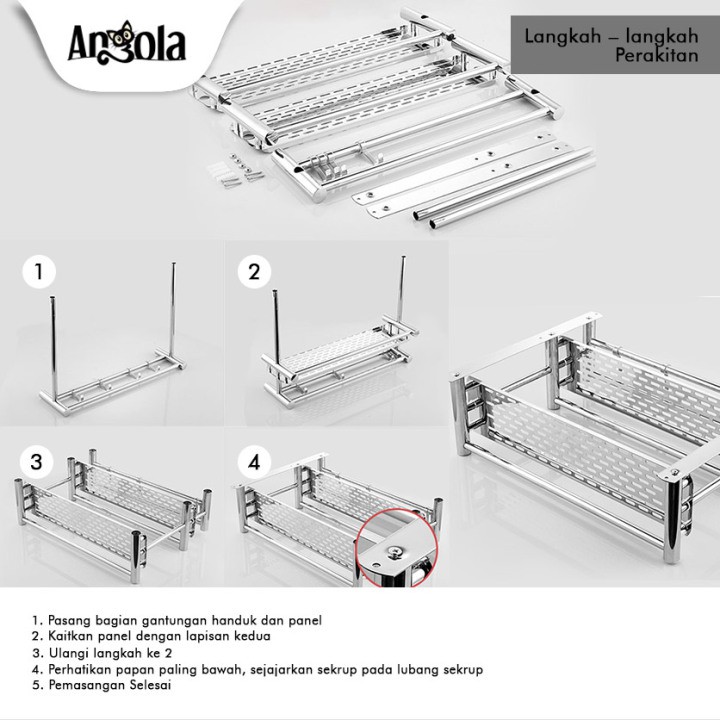 Angola

Langkah – langkah Perakitan

1

2

3

4

1. Pasang bagian gantungan handuk dan panel
2. Kaitkan panel dengan lapisan kedua
3. Ulangi langkah ke 2
4. Perhatikan papan paling bawah, sejajarkan sekrup pada lubang sekrup
5. Pemasangan Selesai