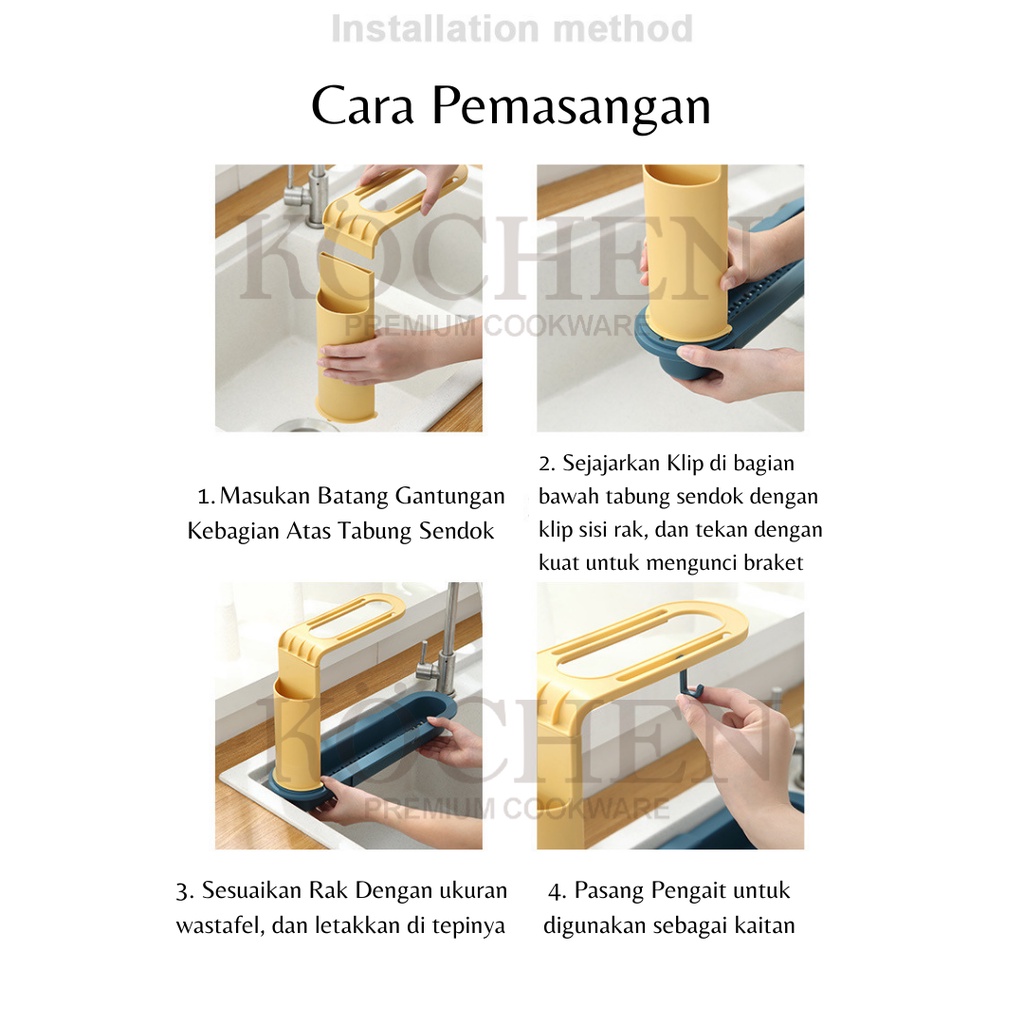 Installation method

Cara Pemasangan

KÖCHEN
PREMIUM COOKWARE

1. Masukan Batang Gantungan Kebagian Atas Tabung Sendok

2. Sejajarkan Klip di bagian bawah tabung sendok dengan klip sisi rak, dan tekan dengan kuat untuk mengunci braket

KÖCHEN
PREMIUM COOKWARE

3. Sesuaikan Rak Dengan ukuran wastafel, dan letakkan di tepinya

4. Pasang Pengait untuk digunakan sebagai kaitan