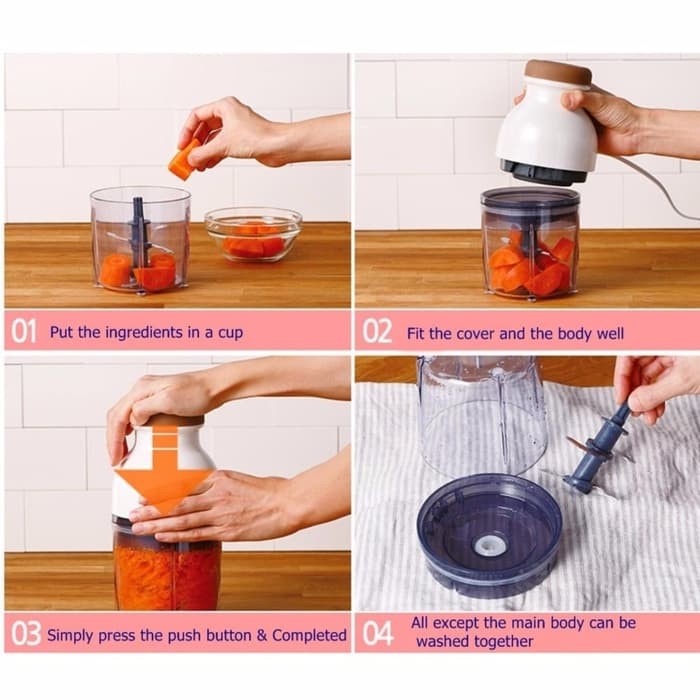 01 Put the ingredients in a cup

02 Fit the cover and the body well

03 Simply press the push button & Completed

04 All except the main body can be washed together