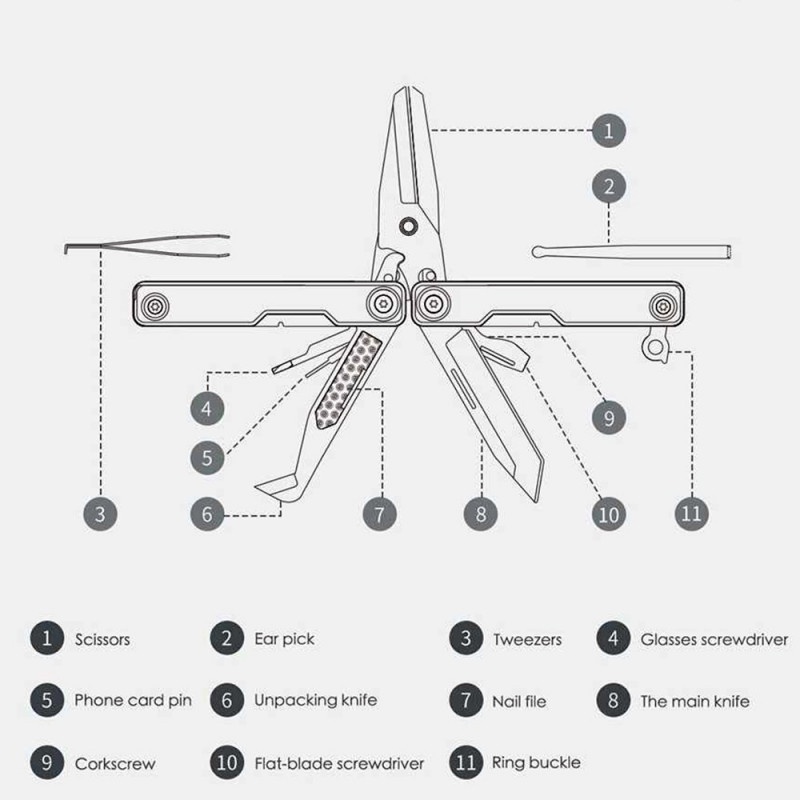 1
2
3
4
5
6
7
8
9
10
11

1 Scissors
2 Ear pick
3 Tweezers
4 Glasses screwdriver
5 Phone card pin
6 Unpacking knife
7 Nail file
8 The main knife
9 Corkscrew
10 Flat-blade screwdriver
11 Ring buckle