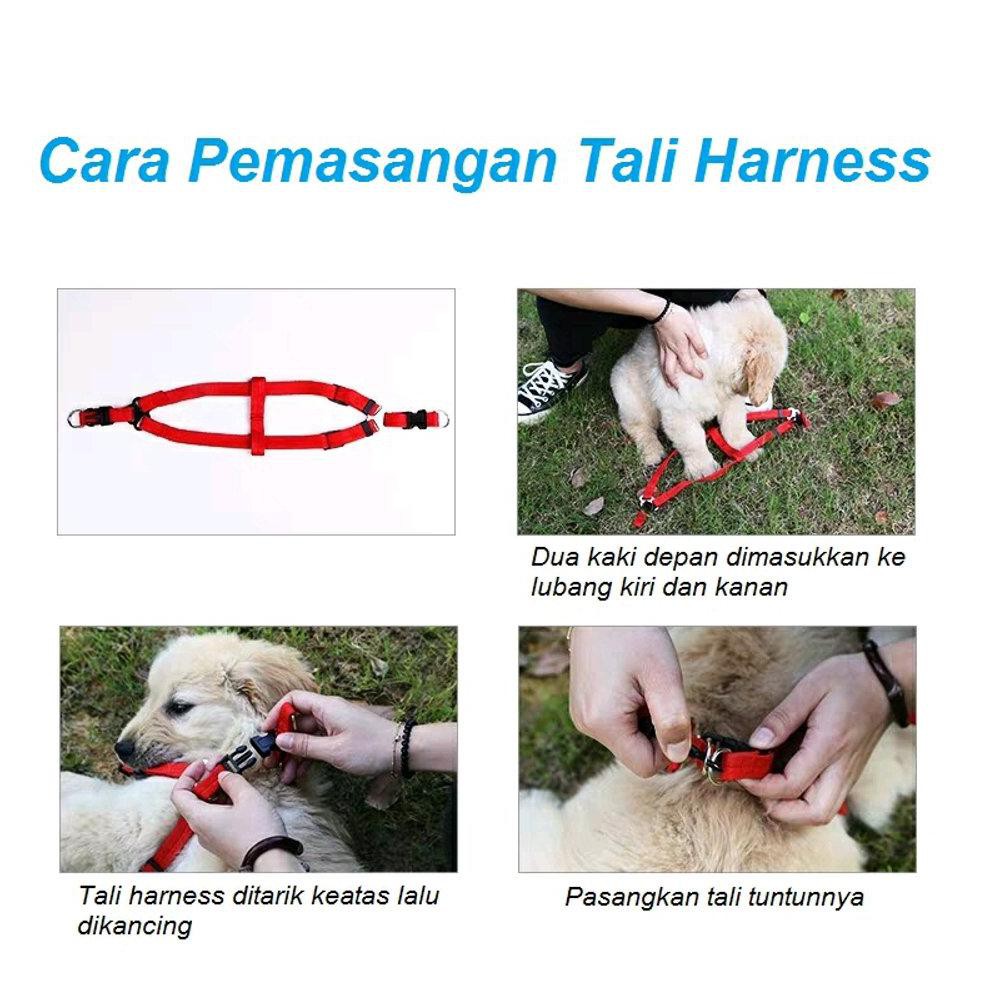 Cara Pemasangan Tali Harness

Dua kaki depan dimasukkan ke lubang kiri dan kanan

Tali harness ditarik keatas lalu dikancing

Pasangkan tali tuntunnya