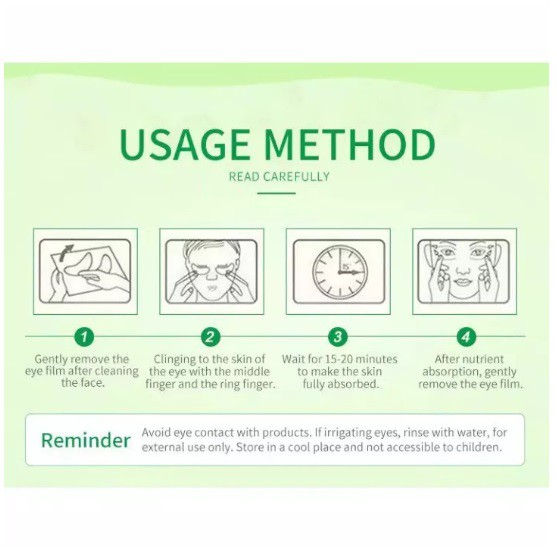 USAGE METHOD

READ CAREFULLY

15'

1

Gently remove the eye film after cleaning the face.

2

Clinging to the skin of the eye with the middle finger and the ring finger.

3

Wait for 15-20 minutes to make the skin fully absorbed.

4

After nutrient absorption, gently remove the eye film.

Reminder

Avoid eye contact with products. If irrigating eyes, rinse with water, for external use only. Store in a cool place and not accessible to children.