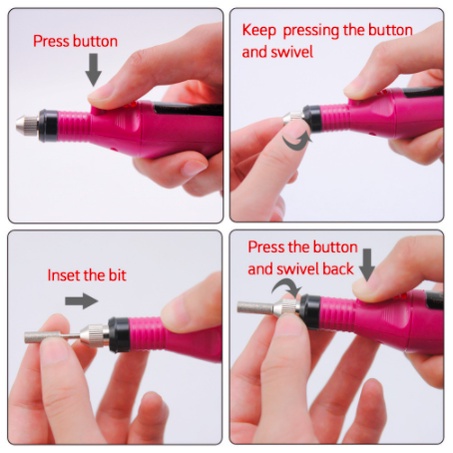 Press button

Keep pressing the button and swivel

Inset the bit

Press the button and swivel back