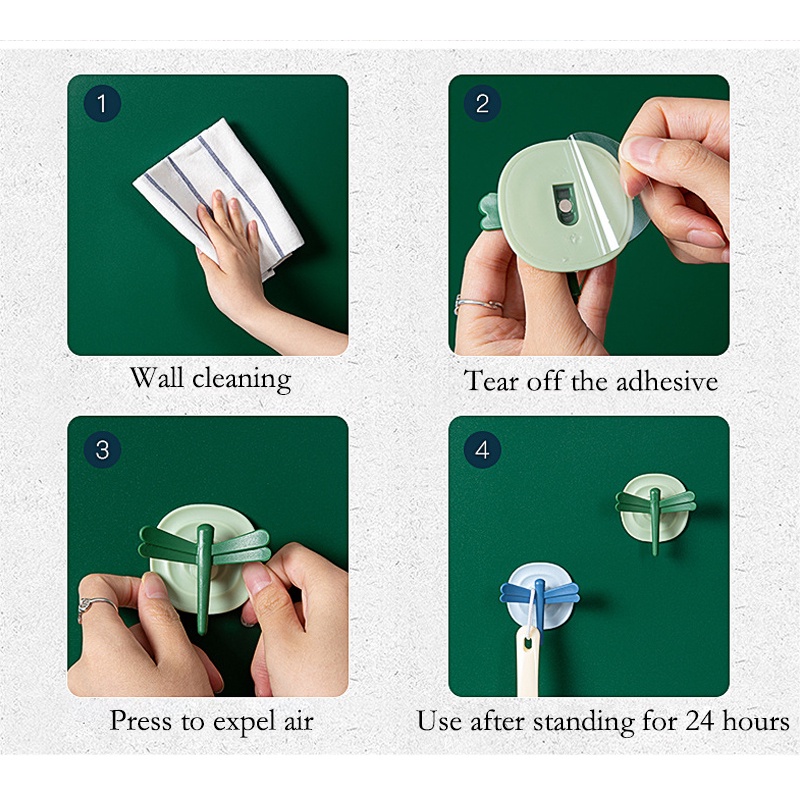 1

Wall cleaning

2

Tear off the adhesive

3

Press to expel air

4

Use after standing for 24 hours