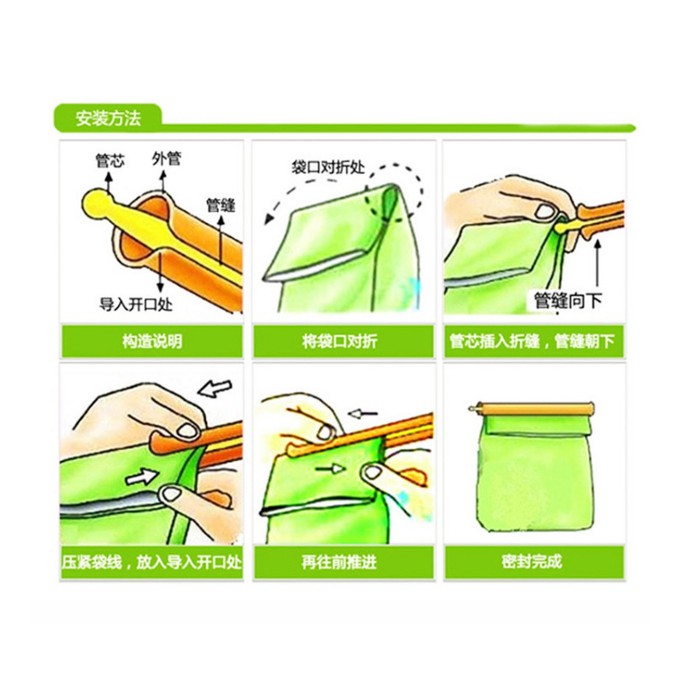 安装方法

管芯
外管
管缝
导入开口处
构造说明

袋口对折处
将袋口对折

管缝向下
管芯插入折缝，管缝朝下

压紧袋线，放入导入开口处

再往前推进

密封完成