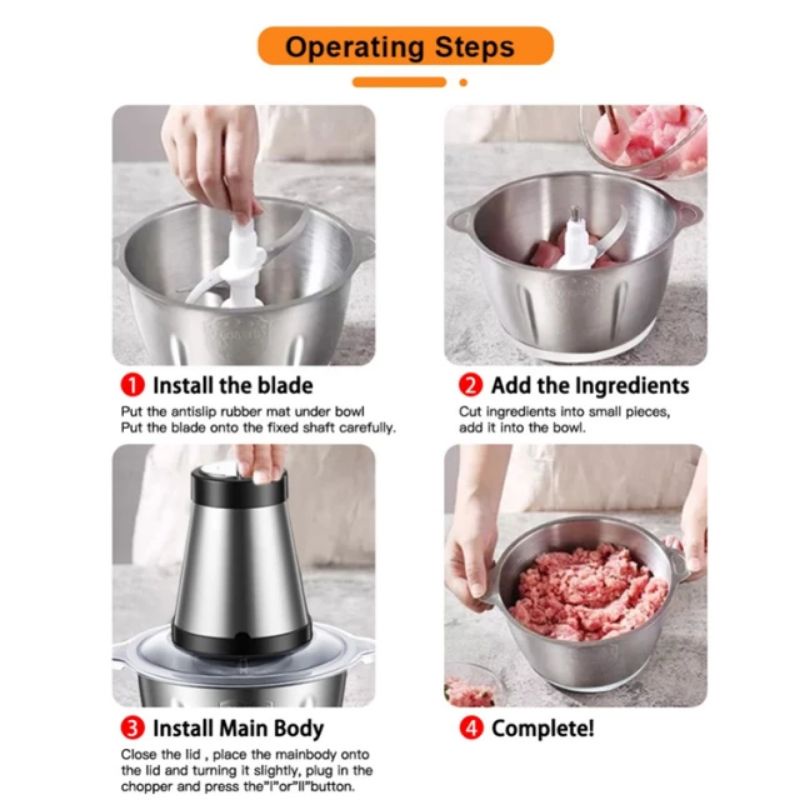 Operating Steps

1 Install the blade
Put the antislip rubber mat under bowl
Put the blade onto the fixed shaft carefully.

2 Add the Ingredients
Cut ingredients into small pieces, add it into the bowl.

3 Install Main Body
Close the lid , place the mainbody onto the lid and turning it slightly, plug in the chopper and press the"I"or"II"button.

4 Complete!