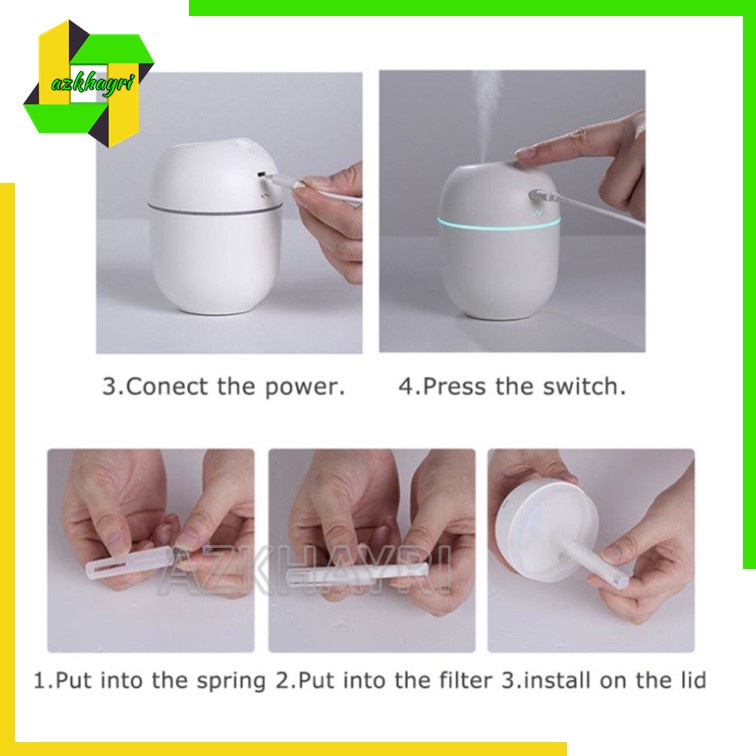 azkhayri

3.Conect the power.

4.Press the switch.

AZKHAYRI

1.Put into the spring 2.Put into the filter 3.install on the lid