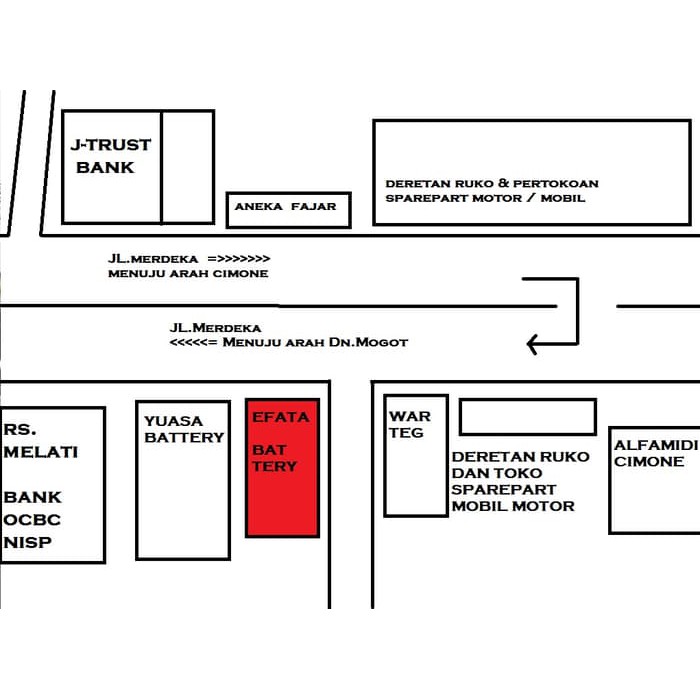 J-TRUST BANK

ANEKA FAJAR

DERETAN RUKO & PERTOKOAN SPAREPART MOTOR / MOBIL

JL.MERDEKA =>>>>>>>
MENUJU ARAH CIMONE

JL.MERDEKA
<<<<<= MENUJU ARAH DN.MOGOT

RS. MELATI

BANK OCBC NISP

YUASA BATTERY

EFATA

BAT TERY

WAR TEG

DERETAN RUKO DAN TOKO SPAREPART MOBIL MOTOR

ALFAMIDI CIMONE