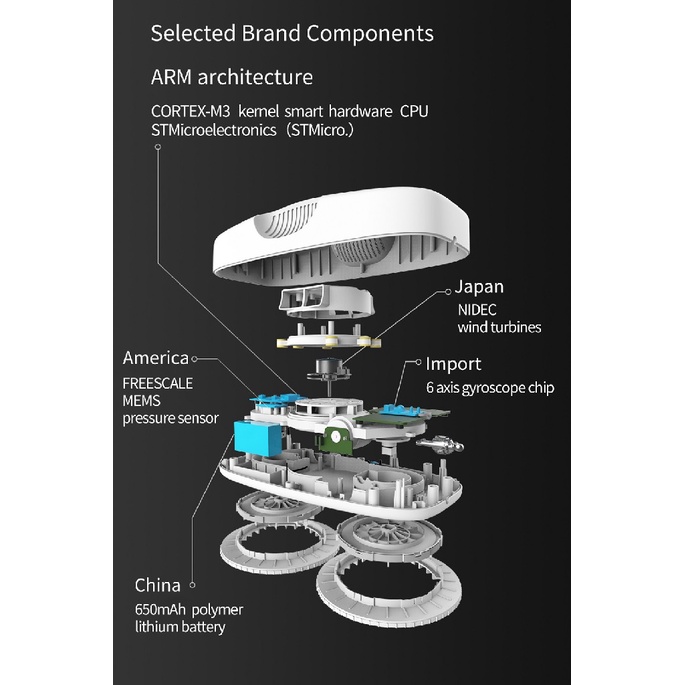 Selected Brand Components

ARM architecture

CORTEX-M3 kernel smart hardware CPU
STMicroelectronics (STMicro.)

Japan
NIDEC
wind turbines

America
FREESCALE
MEMS
pressure sensor

Import
6 axis gyroscope chip

China
650mAh polymer
lithium battery