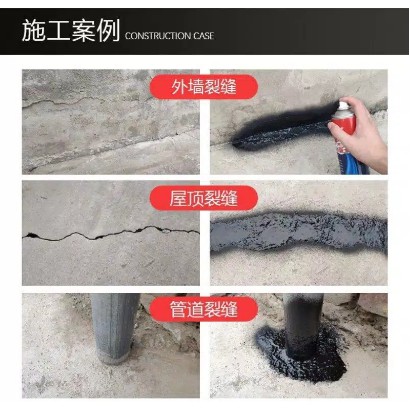 施工案例 CONSTRUCTION CASE

外墙裂缝

屋顶裂缝

管道裂缝