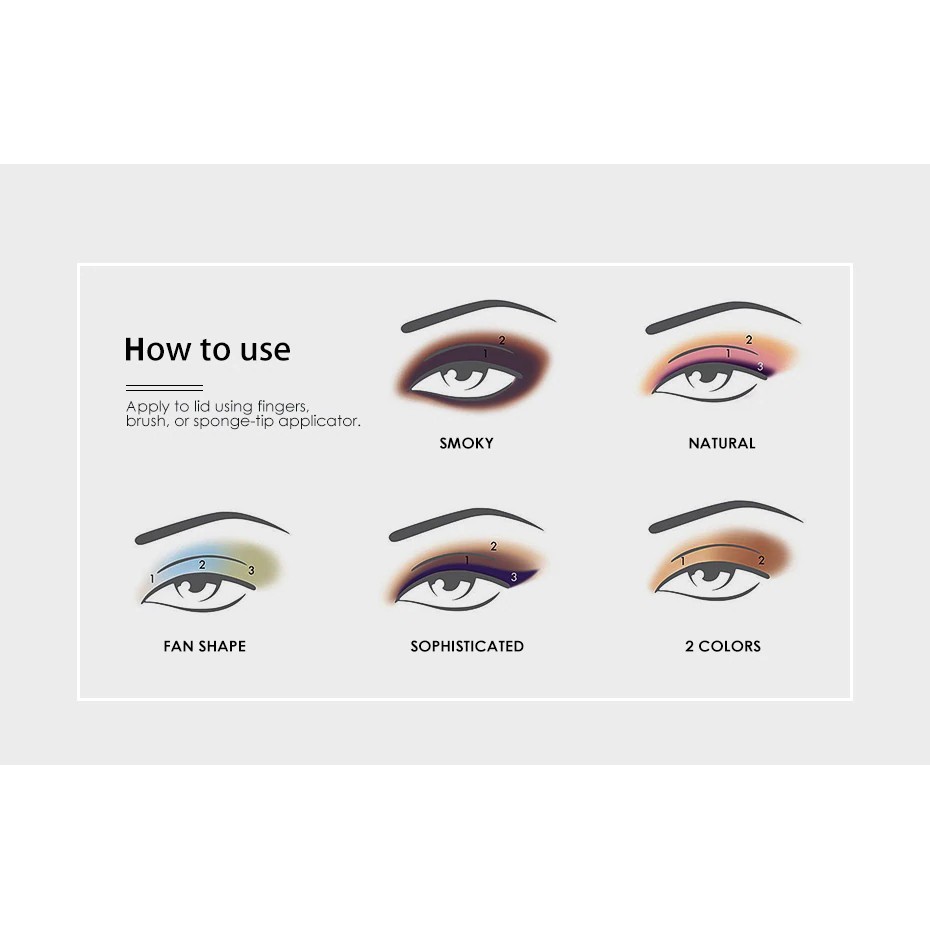 How to use

Apply to lid using fingers, brush, or sponge-tip applicator.

2
1
SMOKY

2
1
3
NATURAL

1
2
3
FAN SHAPE

2
1
3
SOPHISTICATED

1
2
2 COLORS