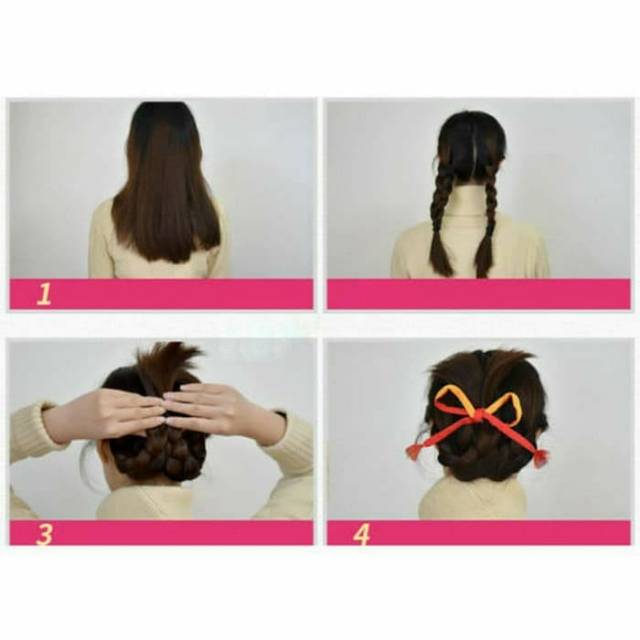 1

3

4