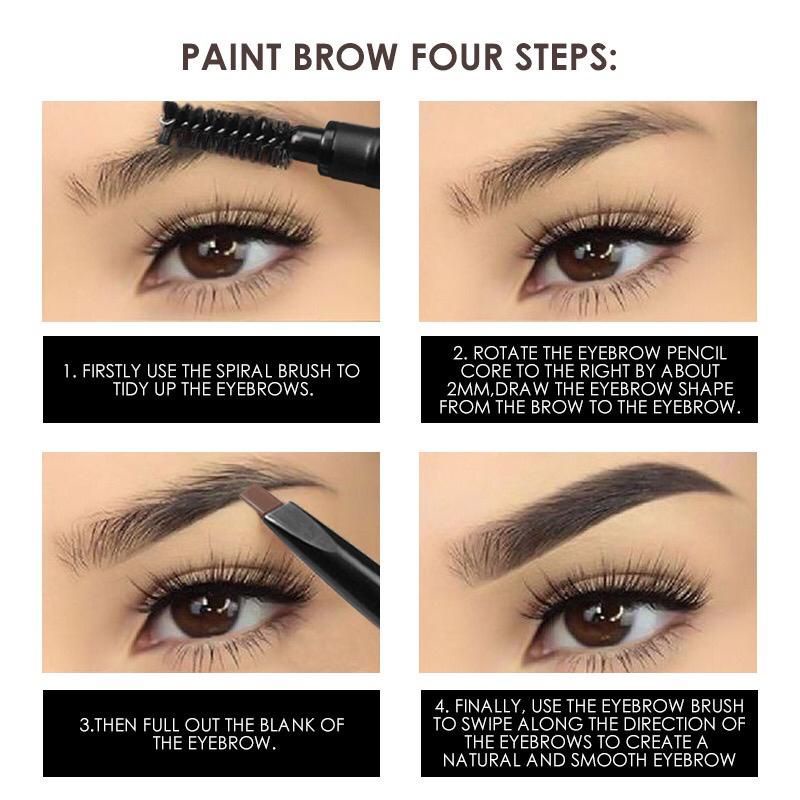 PAINT BROW FOUR STEPS:

1. FIRSTLY USE THE SPIRAL BRUSH TO TIDY UP THE EYEBROWS.

2. ROTATE THE EYEBROW PENCIL CORE TO THE RIGHT BY ABOUT 2MM,DRAW THE EYEBROW SHAPE FROM THE BROW TO THE EYEBROW.

3.THEN FULL OUT THE BLANK OF THE EYEBROW.

4. FINALLY, USE THE EYEBROW BRUSH TO SWIPE ALONG THE DIRECTION OF THE EYEBROWS TO CREATE A NATURAL AND SMOOTH EYEBROW