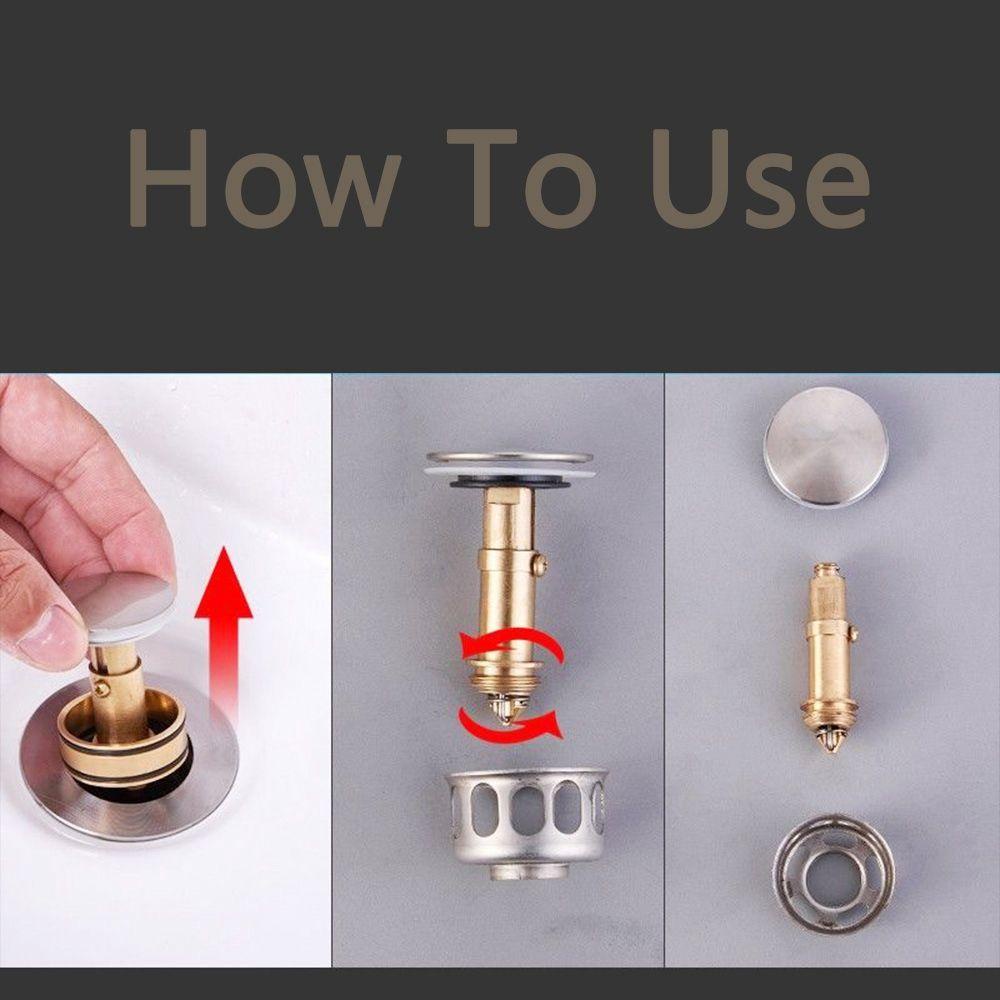 How To Use