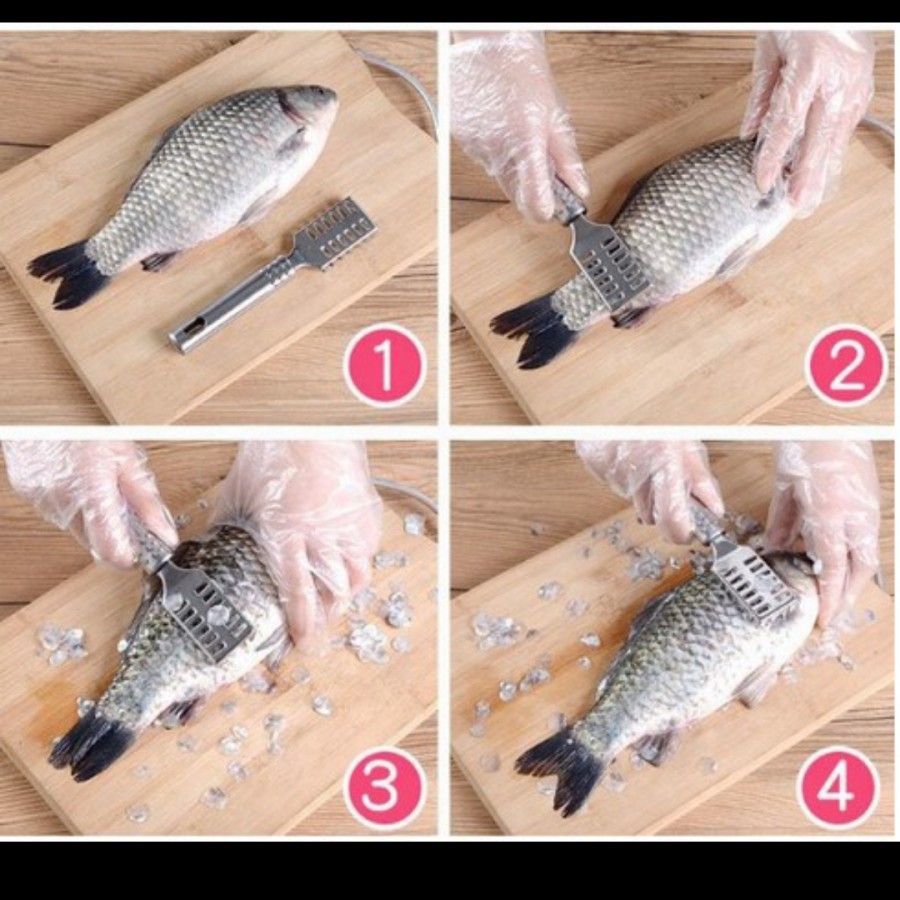 1

2

3

4