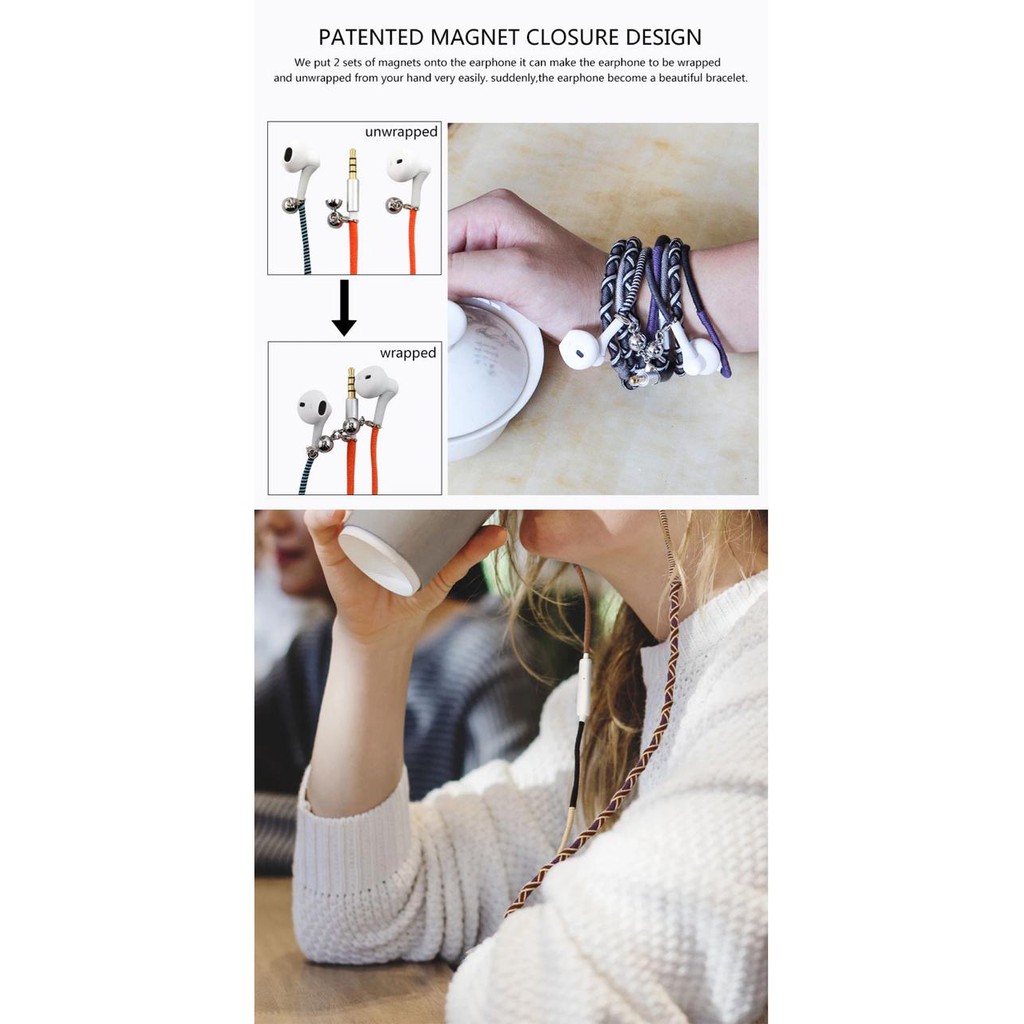 PATENTED MAGNET CLOSURE DESIGN

We put 2 sets of magnets onto the earphone it can make the earphone to be wrapped and unwrapped from your hand very easily. suddenly,the earphone become a beautiful bracelet.

unwrapped

wrapped